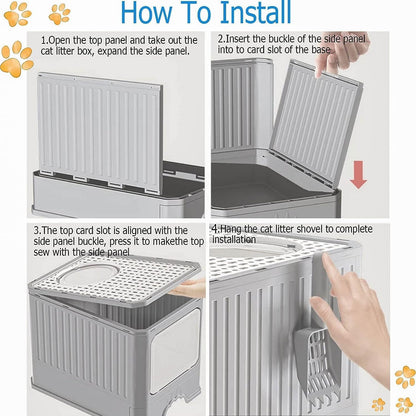 How To Install

1.Open the top panel and take out the cat litter box, expand the side panel.

2.Insert the buckle of the side panel into to card slot of the base

3.The top card slot is aligned with the side panel buckle, press it to makethe top sew with the side panel

4.Hang the cat litter shovel to complete installation