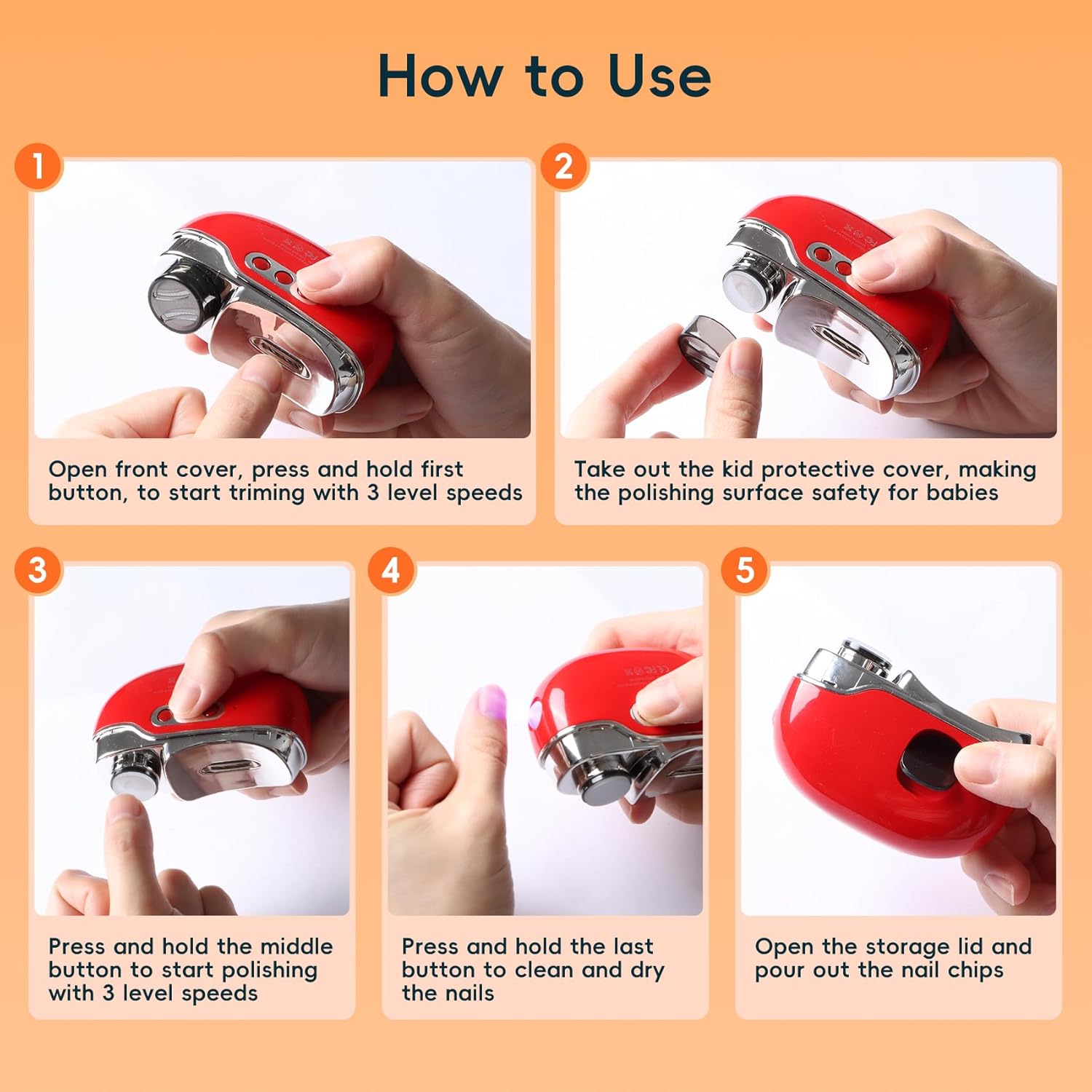 How to Use

1

Open front cover, press and hold first button, to start triming with 3 level speeds

2

Take out the kid protective cover, making the polishing surface safety for babies

3

Press and hold the middle button to start polishing with 3 level speeds

4

Press and hold the last button to clean and dry the nails

5

Open the storage lid and pour out the nail chips