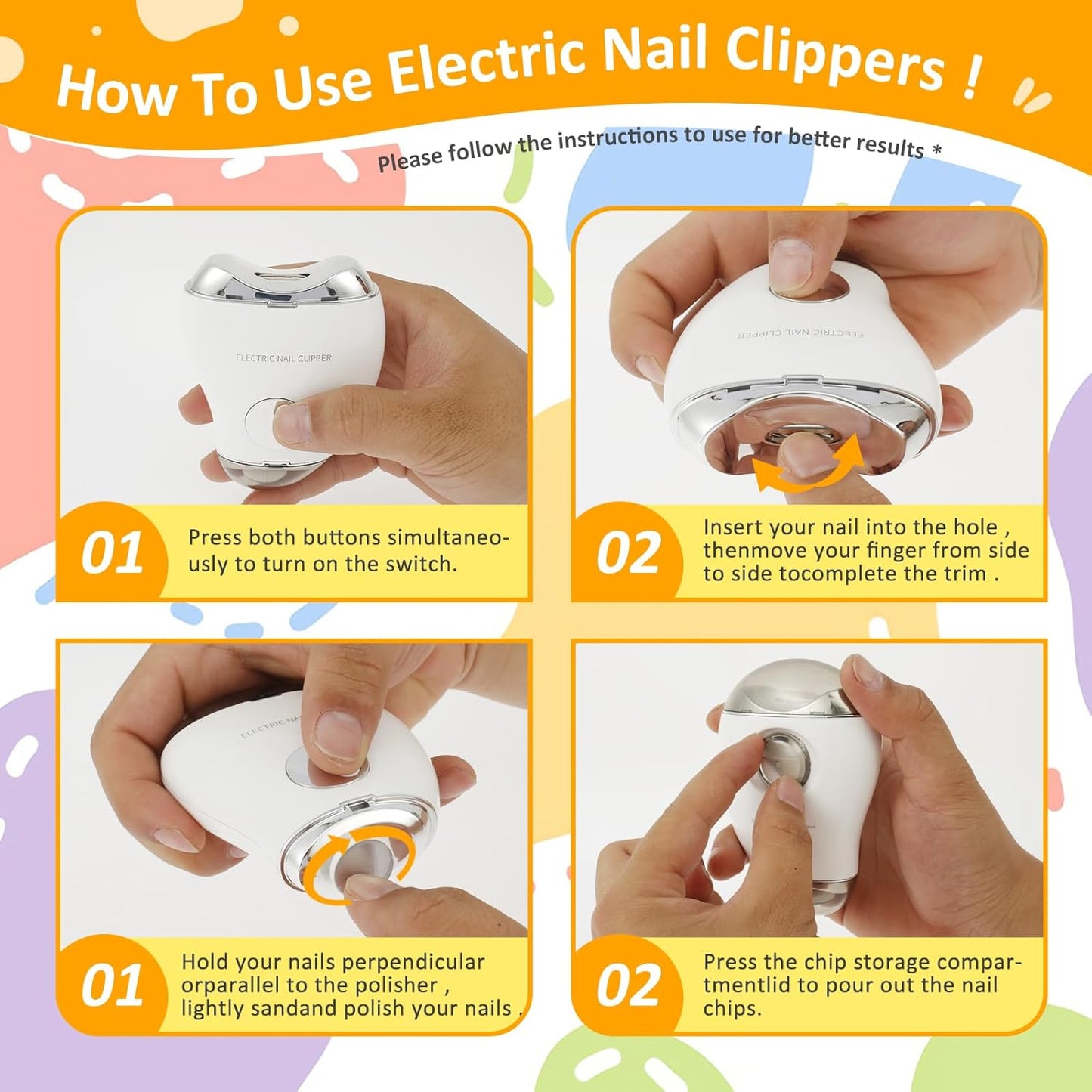 How To Use Electric Nail Clippers !

Please follow the instructions to use for better results *

ELECTRIC NAIL CLIPPER

01 Press both buttons simultaneously to turn on the switch.

ELECTRIC NAIL CLIPPER

02 Insert your nail into the hole , thenmove your finger from side to side tocomplete the trim .

ELECTRIC NA

01 Hold your nails perpendicular orparallel to the polisher , lightly sandand polish your nails .

02 Press the chip storage compartmentlid to pour out the nail chips.