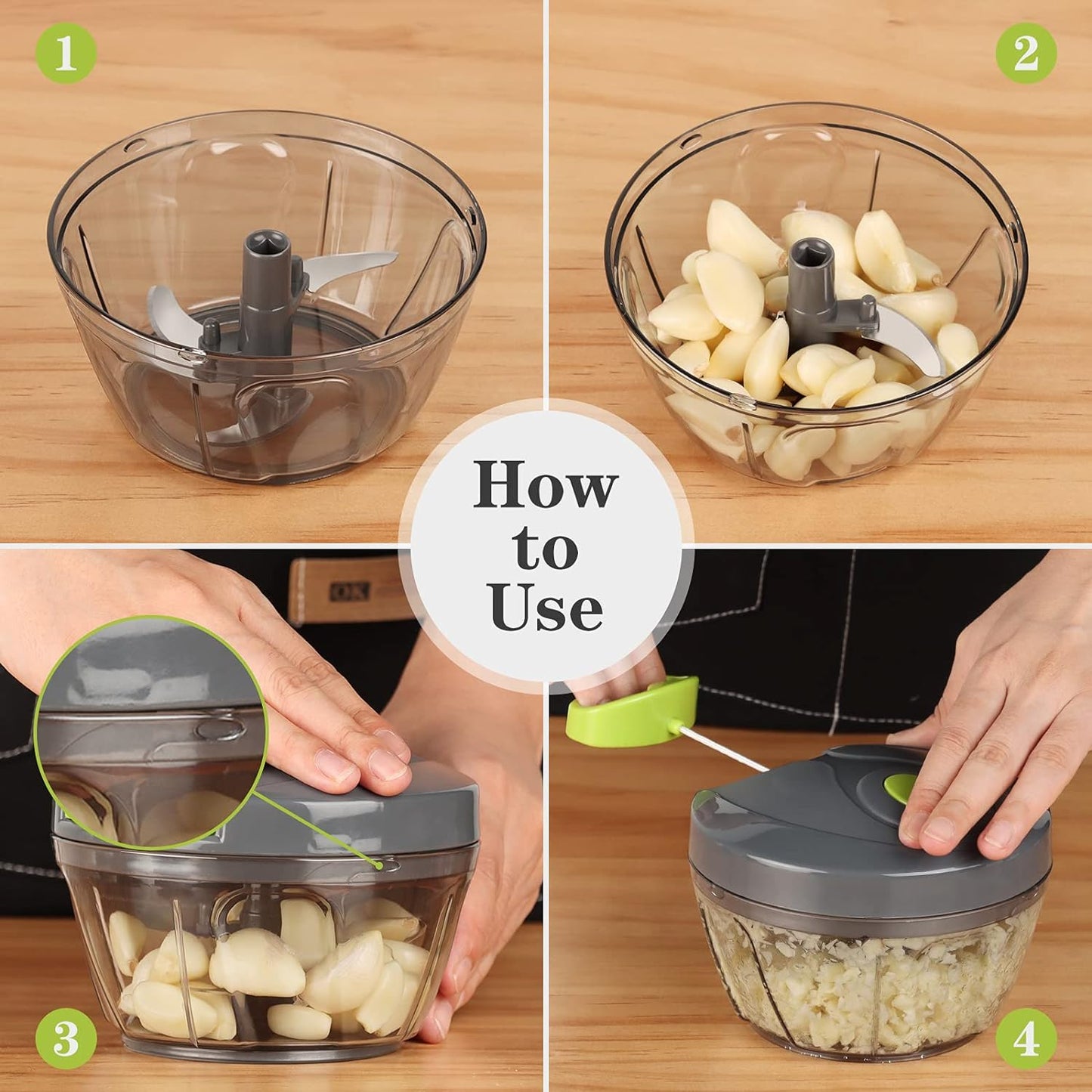 1

2

How to Use

3

4