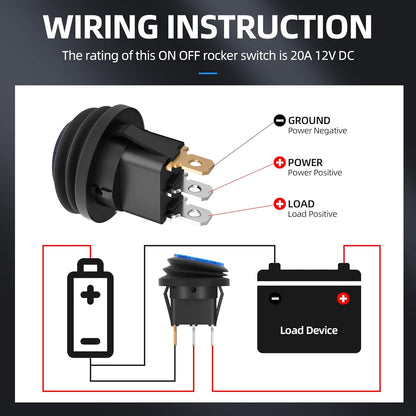 WIRING INSTRUCTION

The rating of this ON OFF rocker switch is 20A 12V DC

GROUND
Power Negative

POWER
Power Positive

LOAD
Load Positive

Load Device