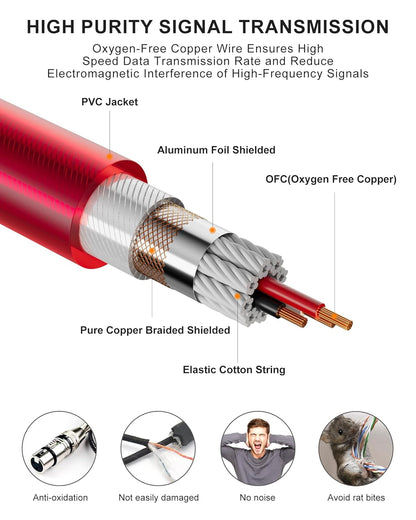 HIGH PURITY SIGNAL TRANSMISSION

Oxygen-Free Copper Wire Ensures High Speed Data Transmission Rate and Reduce Electromagnetic Interference of High-Frequency Signals

PVC Jacket

Aluminum Foil Shielded

OFC(Oxygen Free Copper)

Pure Copper Braided Shielded

Elastic Cotton String

Anti-oxidation

Not easily damaged

No noise

Avoid rat bites