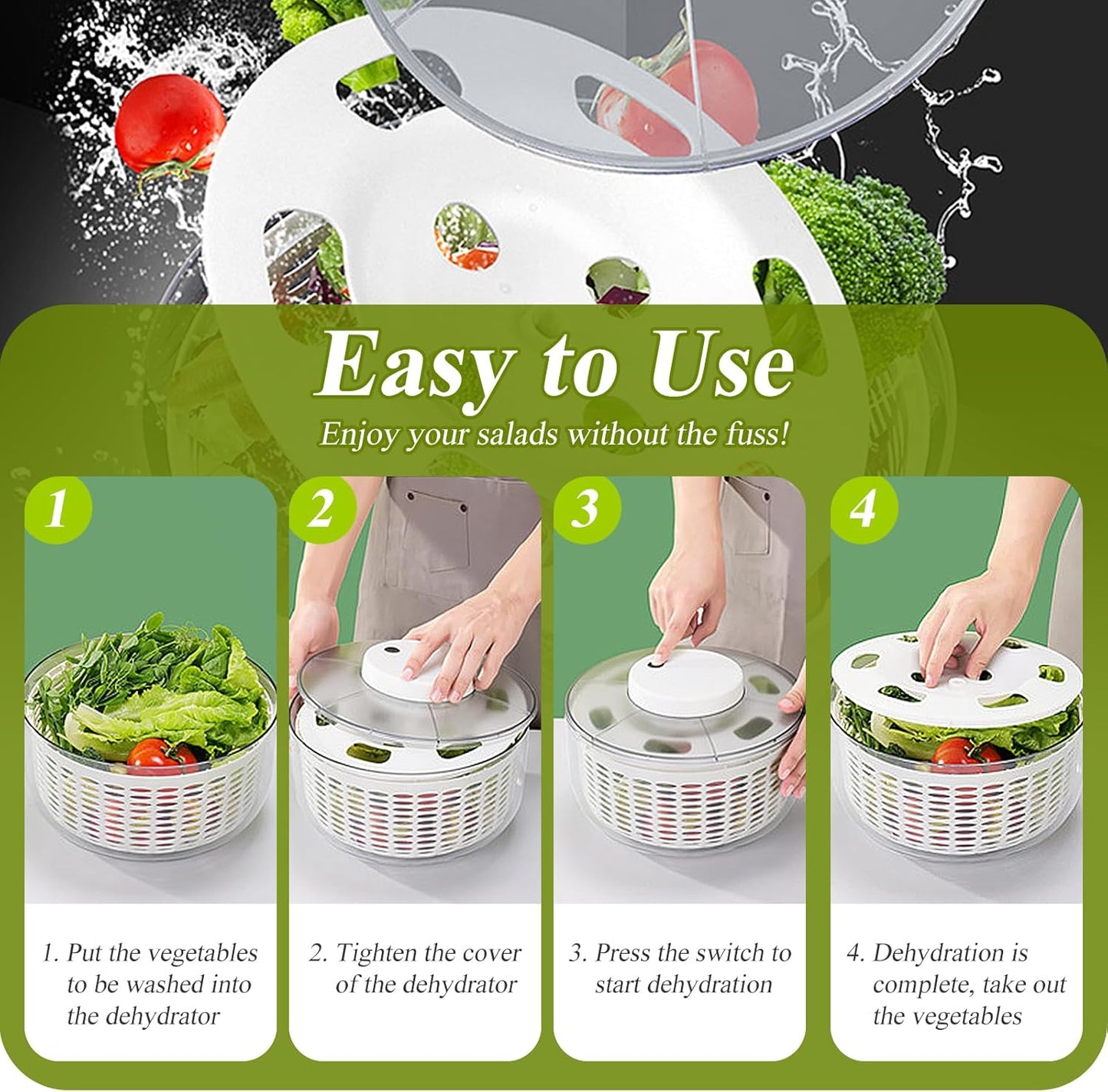 Easy to Use
Enjoy your salads without the fuss!

1

1. Put the vegetables to be washed into the dehydrator

2

2. Tighten the cover of the dehydrator

3

3. Press the switch to start dehydration

4

4. Dehydration is complete, take out the vegetables