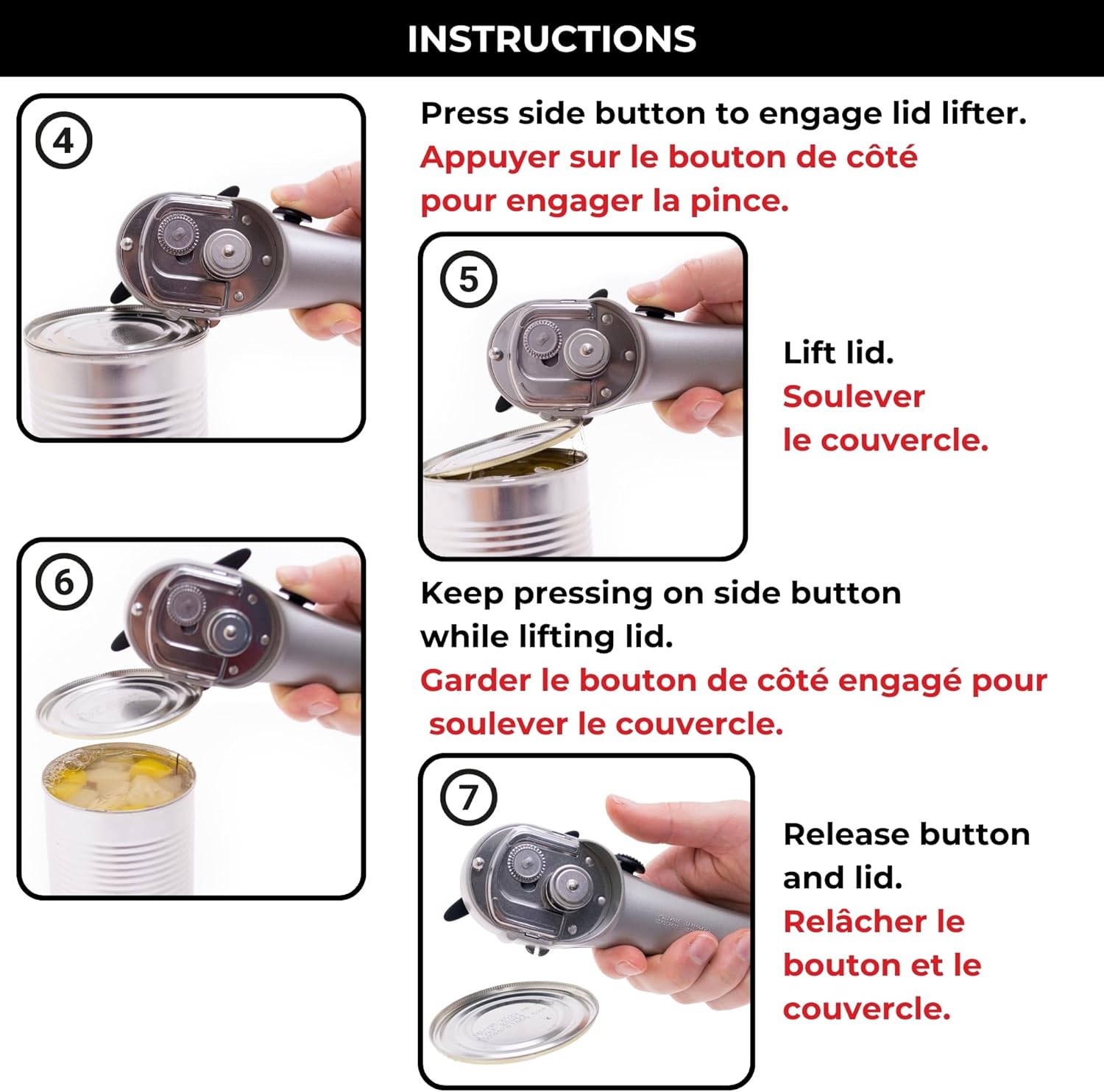 INSTRUCTIONS

4

Press side button to engage lid lifter.
Appuyer sur le bouton de côté pour engager la pince.

5

Lift lid.
Soulever le couvercle.

6

Keep pressing on side button while lifting lid.
Garder le bouton de côté engagé pour soulever le couvercle.

7

Release button and lid.
Relâcher le bouton et le couvercle.