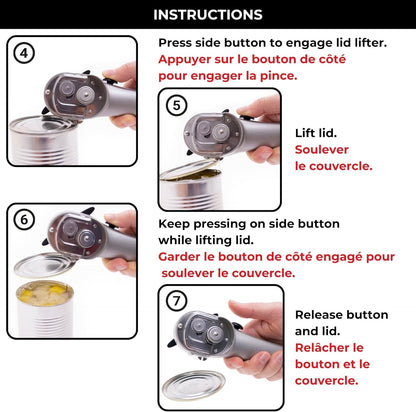 INSTRUCTIONS

4

Press side button to engage lid lifter.
Appuyer sur le bouton de côté pour engager la pince.

5

Lift lid.
Soulever le couvercle.

6

Keep pressing on side button while lifting lid.
Garder le bouton de côté engagé pour soulever le couvercle.

7

Release button and lid.
Relâcher le bouton et le couvercle.