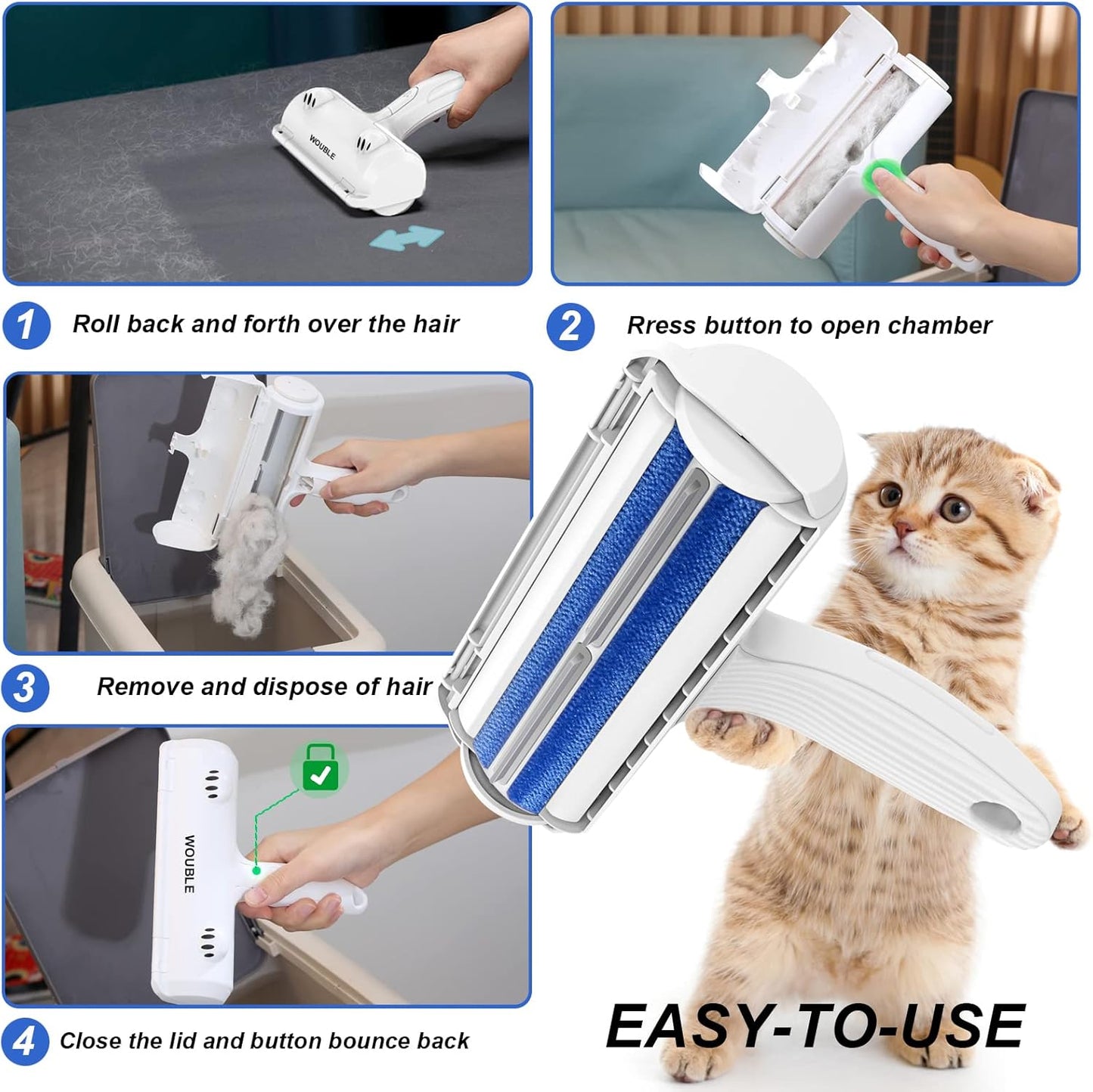 WOUBLE

1 Roll back and forth over the hair

2 Rress button to open chamber

3 Remove and dispose of hair

WOUBLE

4 Close the lid and button bounce back

EASY-TO-USE