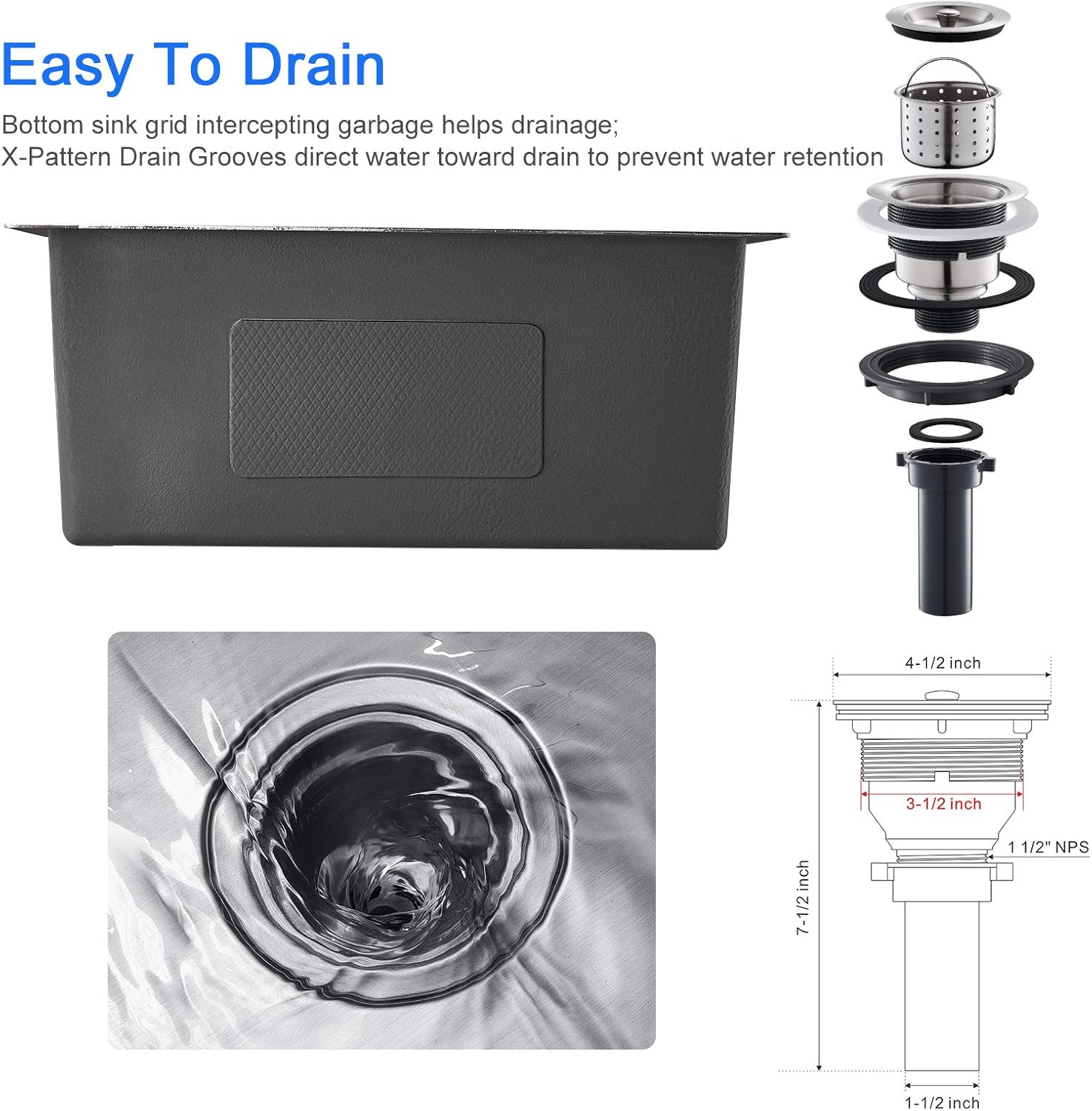 Easy To Drain

Bottom sink grid intercepting garbage helps drainage;
X-Pattern Drain Grooves direct water toward drain to prevent water retention

4-1/2 inch

3-1/2 inch

1 1/2" NPS

7-1/2 inch

1-1/2 inch