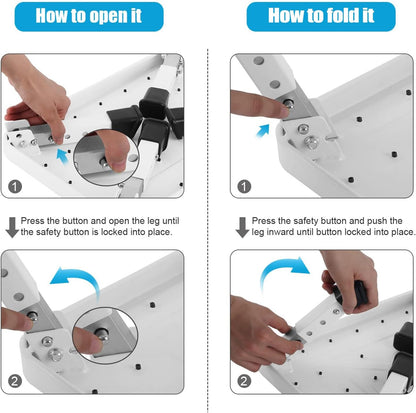 How to open it

1

Press the button and open the leg until the safety button is locked into place.

2

How to fold it

1

Press the safety button and push the leg inward until button locked into place.

2