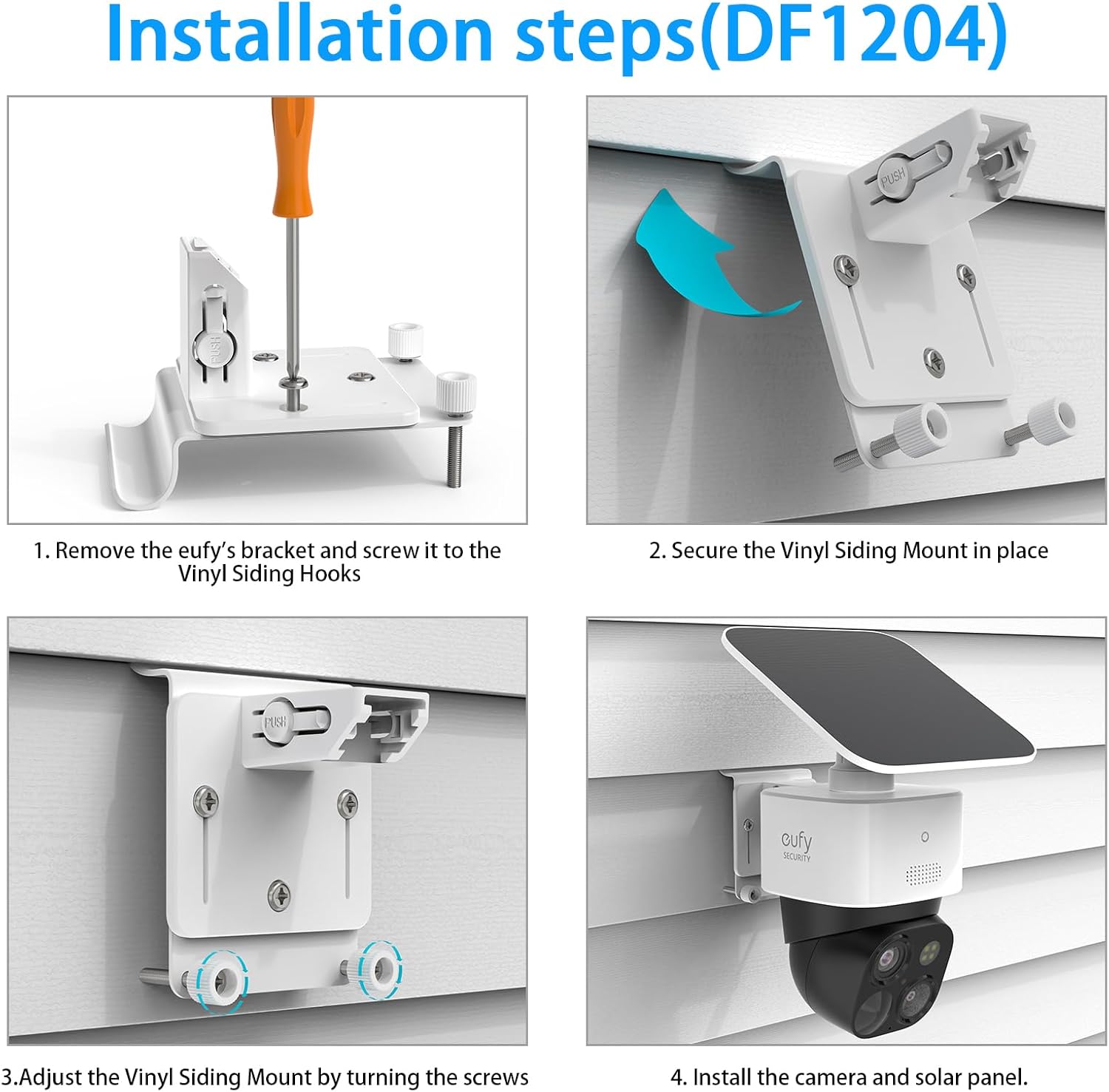 Installation steps(DF1204)

PUSH

1. Remove the eufy's bracket and screw it to the Vinyl Siding Hooks

PUSH

2. Secure the Vinyl Siding Mount in place

PUSH

3.Adjust the Vinyl Siding Mount by turning the screws

eufy SECURITY

4. Install the camera and solar panel.