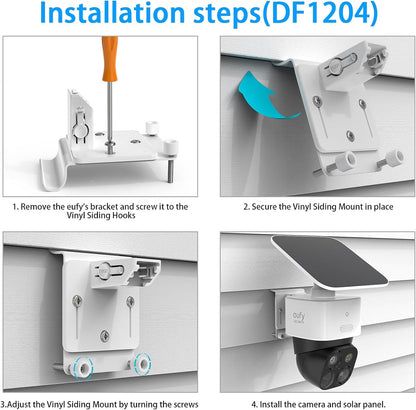 Installation steps(DF1204)

1. Remove the eufy's bracket and screw it to the Vinyl Siding Hooks

2. Secure the Vinyl Siding Mount in place

3.Adjust the Vinyl Siding Mount by turning the screws

eufy

4. Install the camera and solar panel.