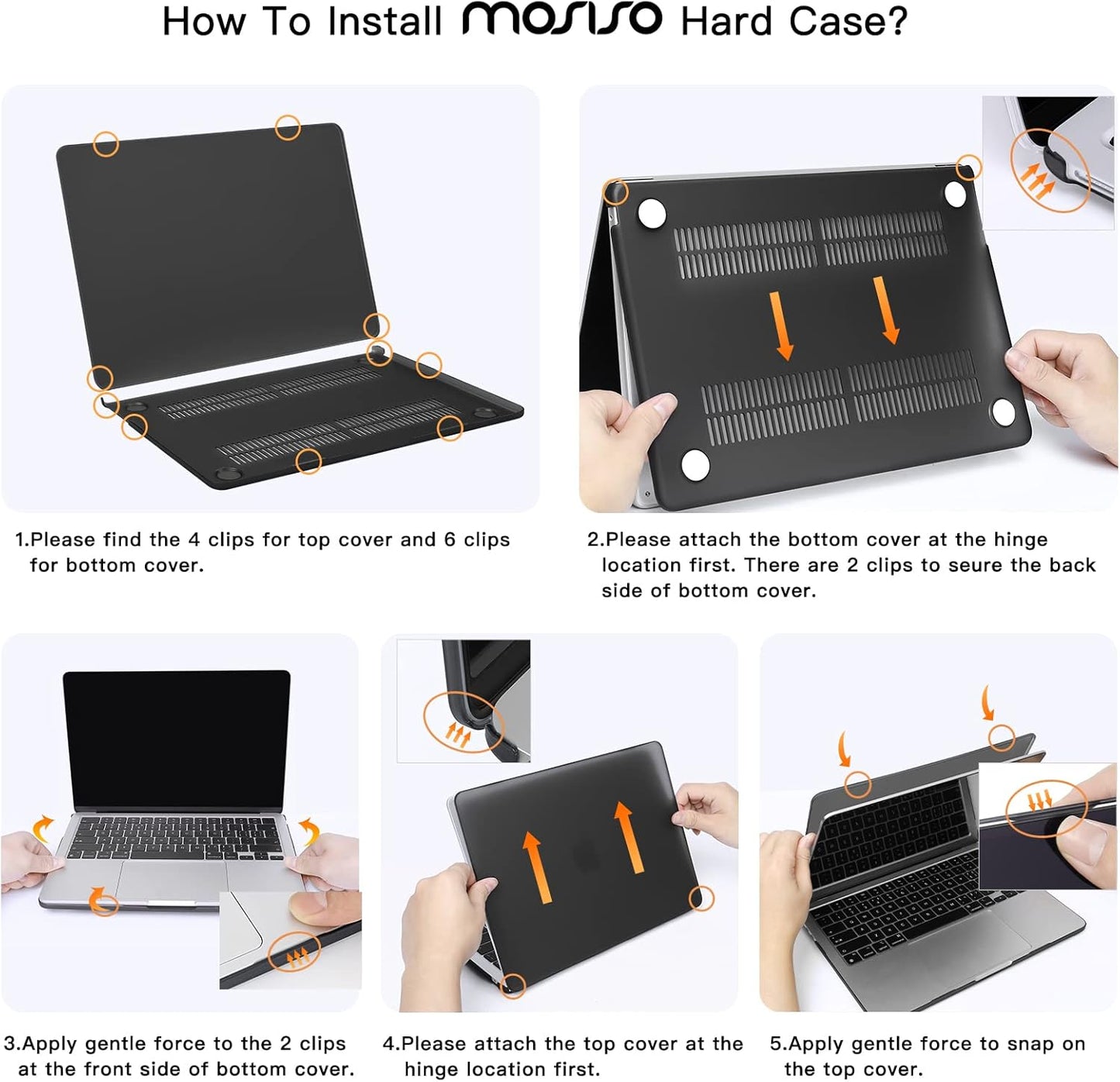 How To Install MOSISO Hard Case?

1.Please find the 4 clips for top cover and 6 clips for bottom cover.

2.Please attach the bottom cover at the hinge location first. There are 2 clips to seure the back side of bottom cover.

3.Apply gentle force to the 2 clips at the front side of bottom cover.

4.Please attach the top cover at the hinge location first.

5.Apply gentle force to snap on the top cover.