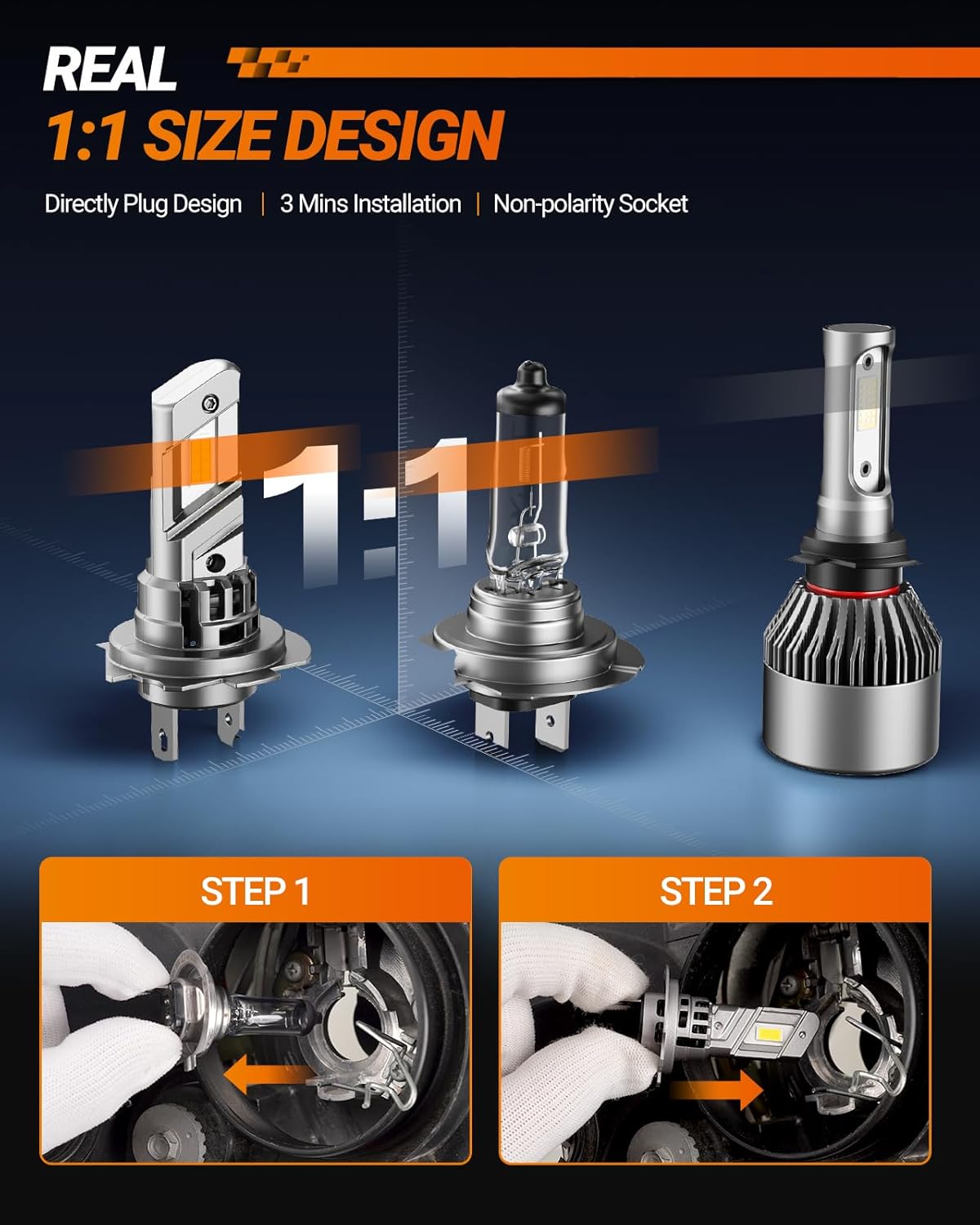 REAL
1:1 SIZE DESIGN

Directly Plug Design | 3 Mins Installation | Non-polarity Socket

1:1

STEP 1

STEP 2