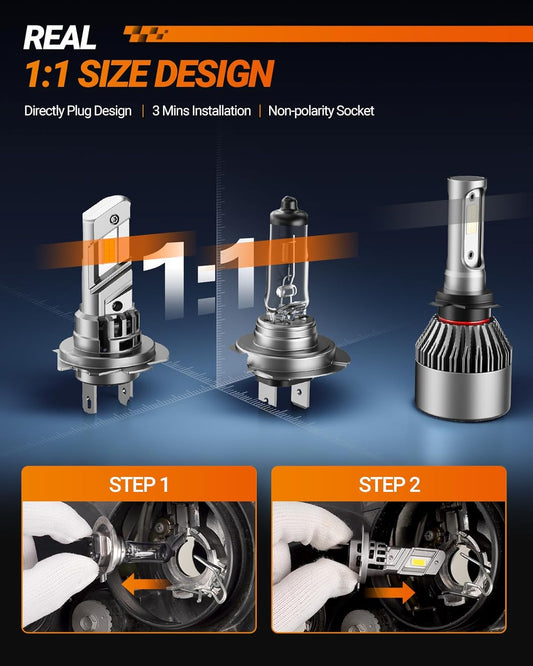 REAL
1:1 SIZE DESIGN

Directly Plug Design | 3 Mins Installation | Non-polarity Socket

1:1

STEP 1

STEP 2