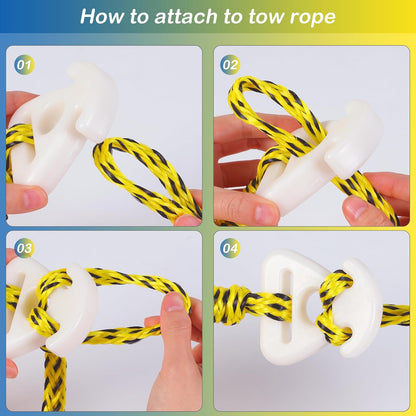 How to attach to tow rope

01

02

03

04