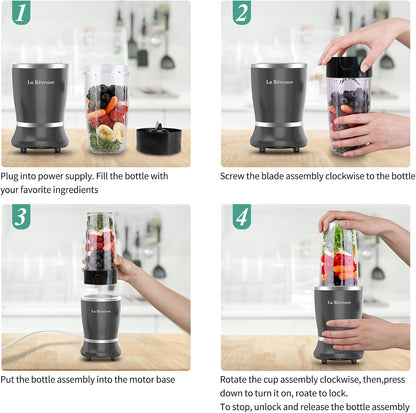 1

La Rêveuse

Plug into power supply. Fill the bottle with your favorite ingredients

2

La Rêveuse

Screw the blade assembly clockwise to the bottle

3

La Rêveuse

Put the bottle assembly into the motor base

4

La Rêveuse

Rotate the cup assembly clockwise, then,press down to turn it on, roate to lock.
To stop, unlock and release the bottle assembly