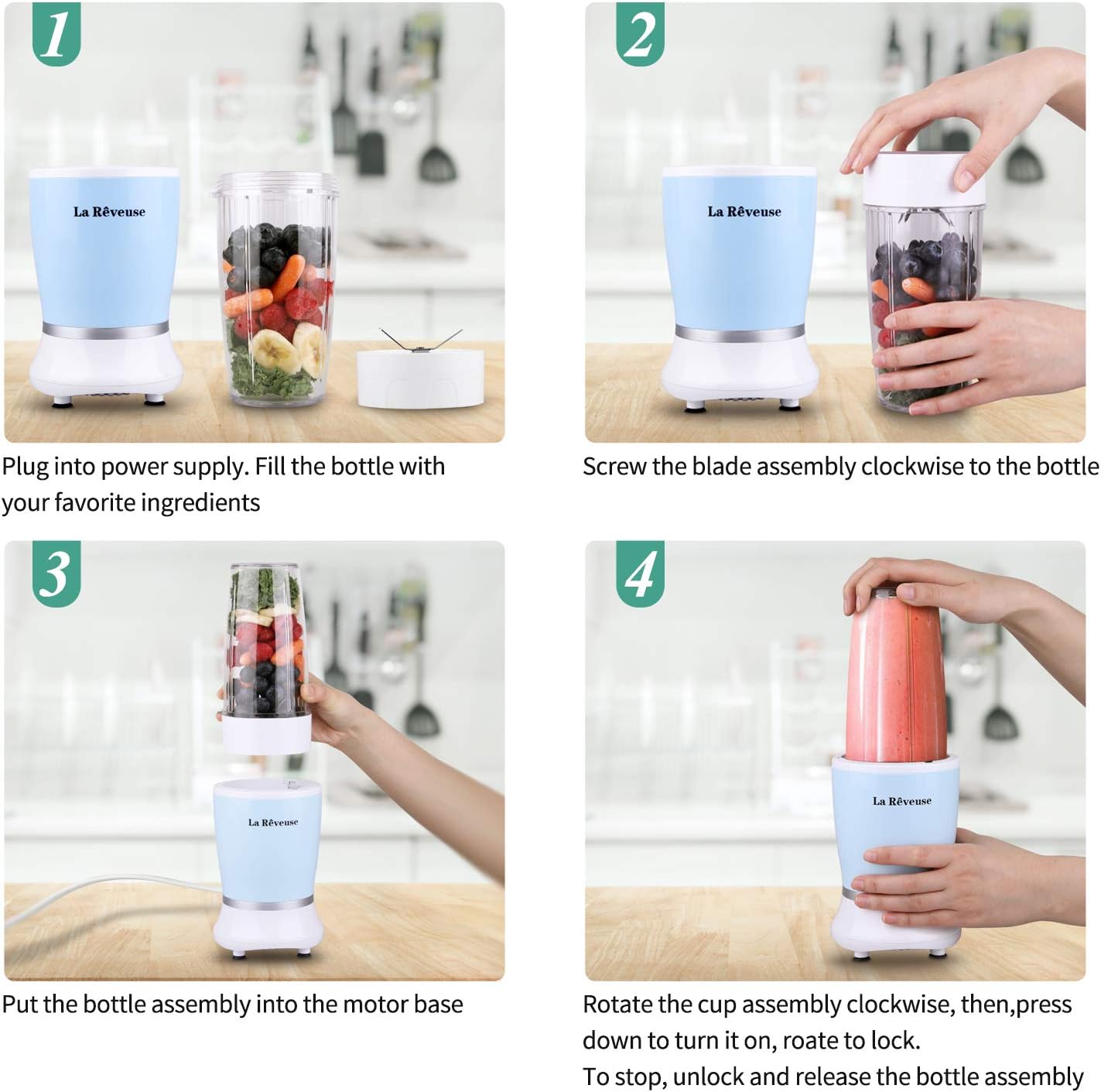 1

La Rêveuse

Plug into power supply. Fill the bottle with your favorite ingredients

2

La Rêveuse

Screw the blade assembly clockwise to the bottle

3

La Rêveuse

Put the bottle assembly into the motor base

4

La Rêveuse

Rotate the cup assembly clockwise, then,press down to turn it on, roate to lock.
To stop, unlock and release the bottle assembly