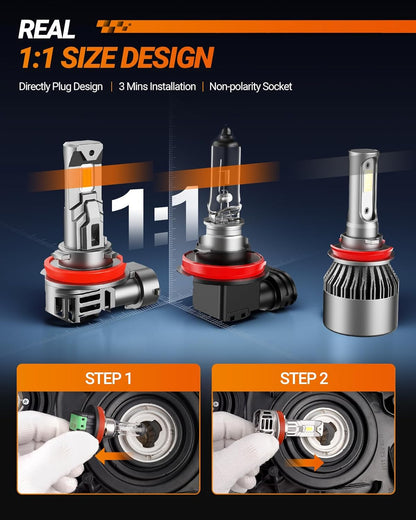 REAL
1:1 SIZE DESIGN

Directly Plug Design | 3 Mins Installation | Non-polarity Socket

1:1

STEP 1

STEP 2