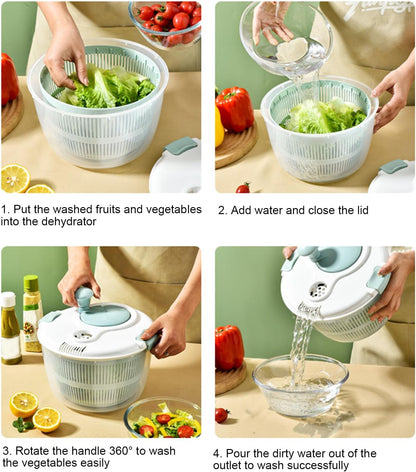 1. Put the washed fruits and vegetables into the dehydrator

2. Add water and close the lid

3. Rotate the handle 360° to wash the vegetables easily

4. Pour the dirty water out of the outlet to wash successfully