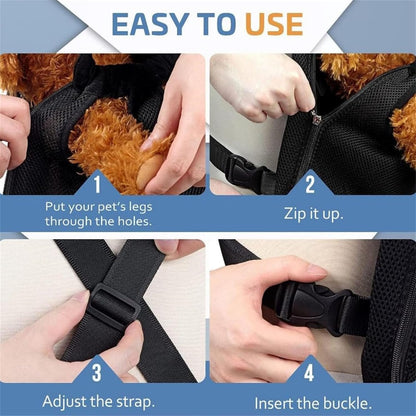 EASY TO USE

1

Put your pet's legs through the holes.

2

Zip it up.

3

Adjust the strap.

4

Insert the buckle.