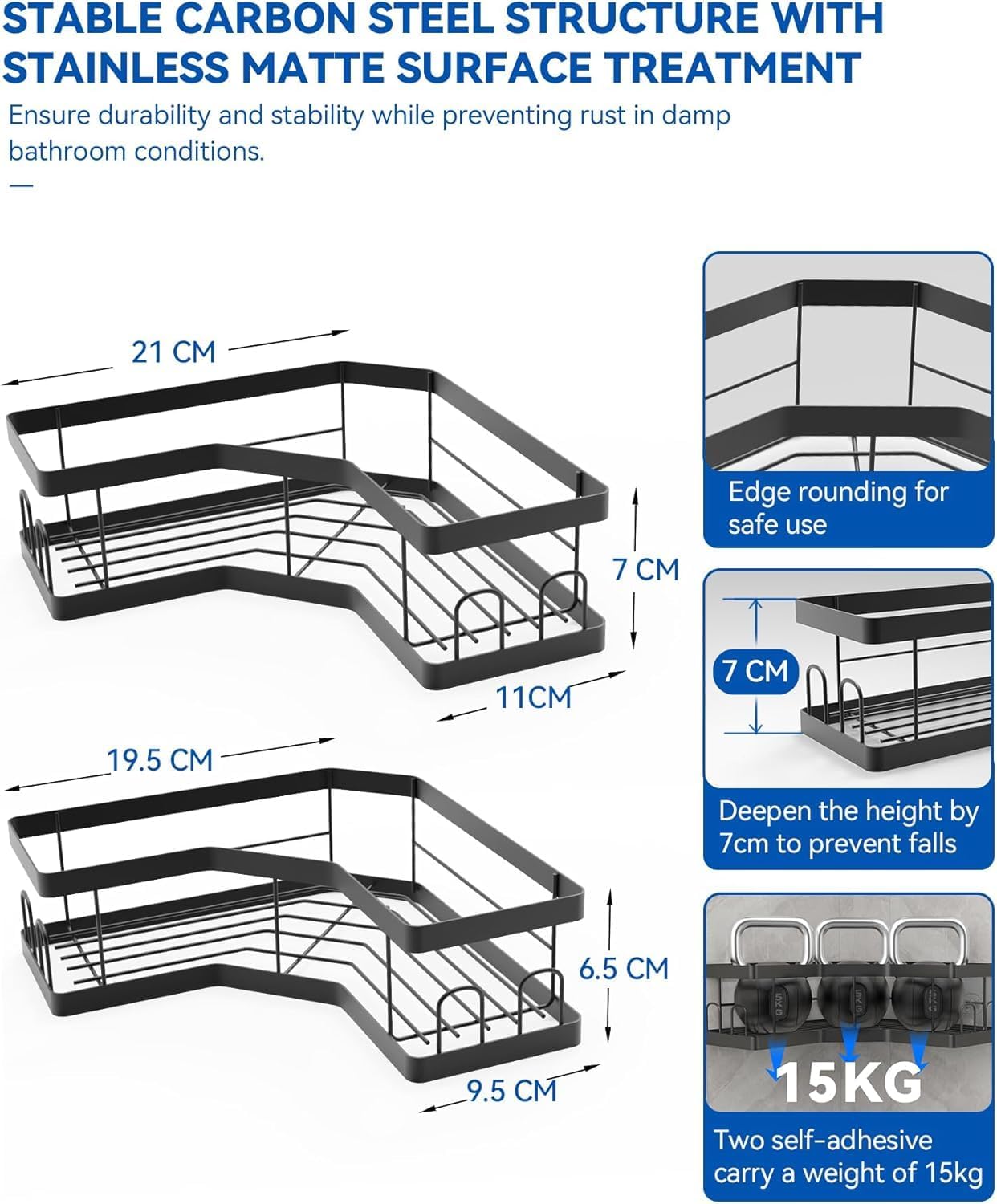 STABLE CARBON STEEL STRUCTURE WITH STAINLESS MATTE SURFACE TREATMENT

Ensure durability and stability while preventing rust in damp bathroom conditions.

21 CM

7 CM

11CM

19.5 CM

6.5 CM

9.5 CM

Edge rounding for safe use

7 CM

Deepen the height by 7cm to prevent falls

5KG 5KG 5KG

15KG

Two self-adhesive carry a weight of 15kg