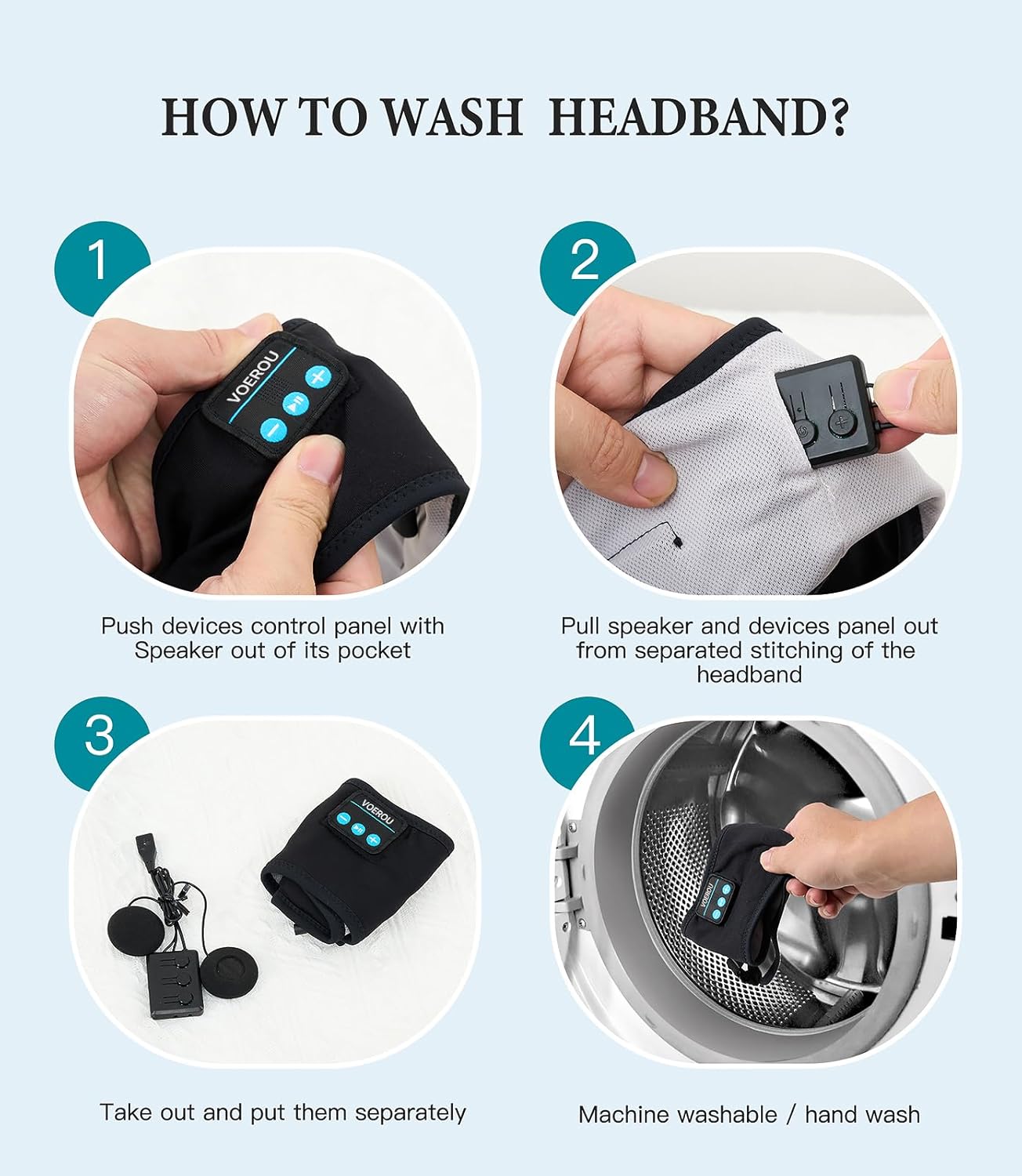 HOW TO WASH HEADBAND?

1

VOEROU

Push devices control panel with Speaker out of its pocket

2

Pull speaker and devices panel out from separated stitching of the headband

3

VOEROU

Take out and put them separately

4

VOEROU

Machine washable / hand wash