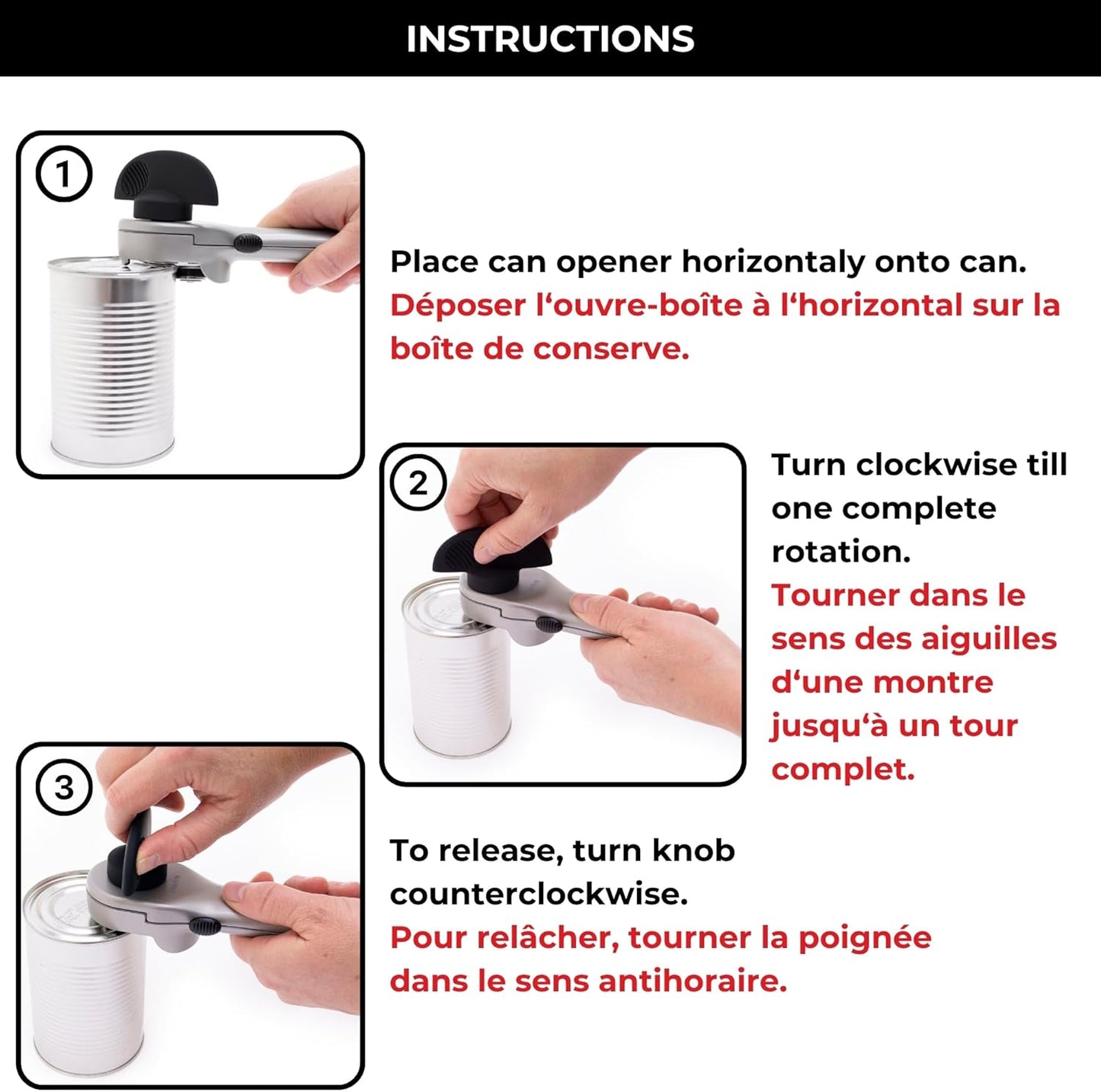 INSTRUCTIONS

1

Place can opener horizontaly onto can.
Déposer l‘ouvre-boîte à l‘horizontal sur la boîte de conserve.

2

Turn clockwise till one complete rotation.
Tourner dans le sens des aiguilles d‘une montre jusqu‘à un tour complet.

3

To release, turn knob counterclockwise.
Pour relâcher, tourner la poignée dans le sens antihoraire.