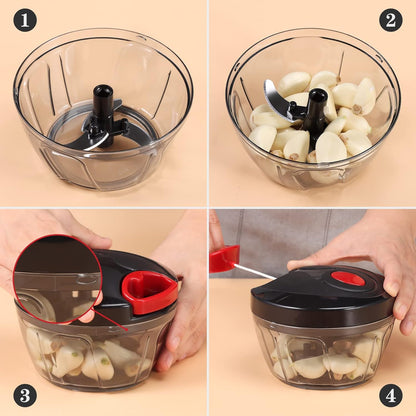 1

2

3

4