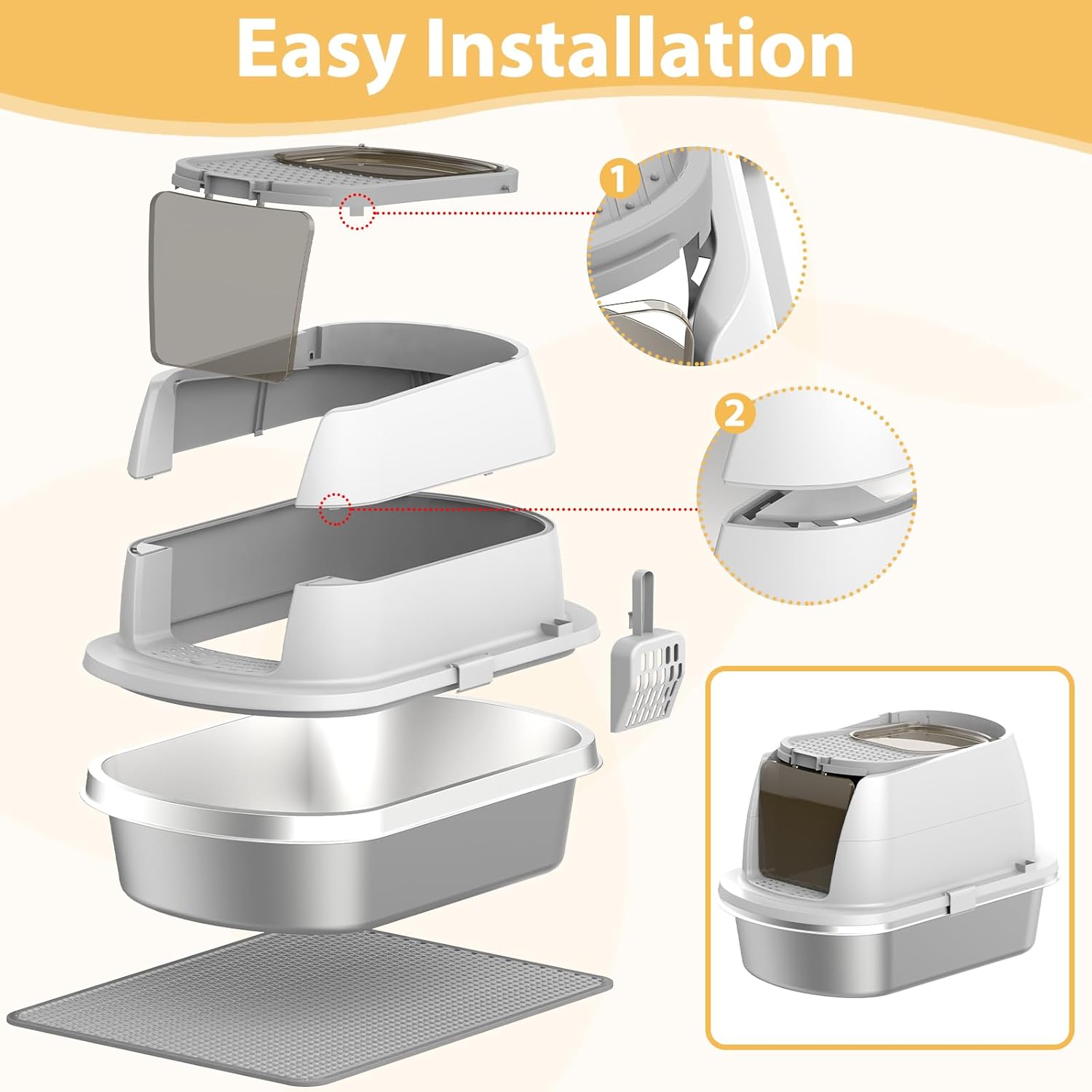 Easy Installation

1

2