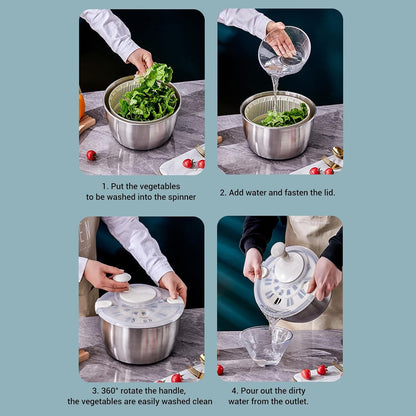 1. Put the vegetables to be washed into the spinner

2. Add water and fasten the lid.

3. 360° rotate the handle, the vegetables are easily washed clean

4. Pour out the dirty water from the outlet.