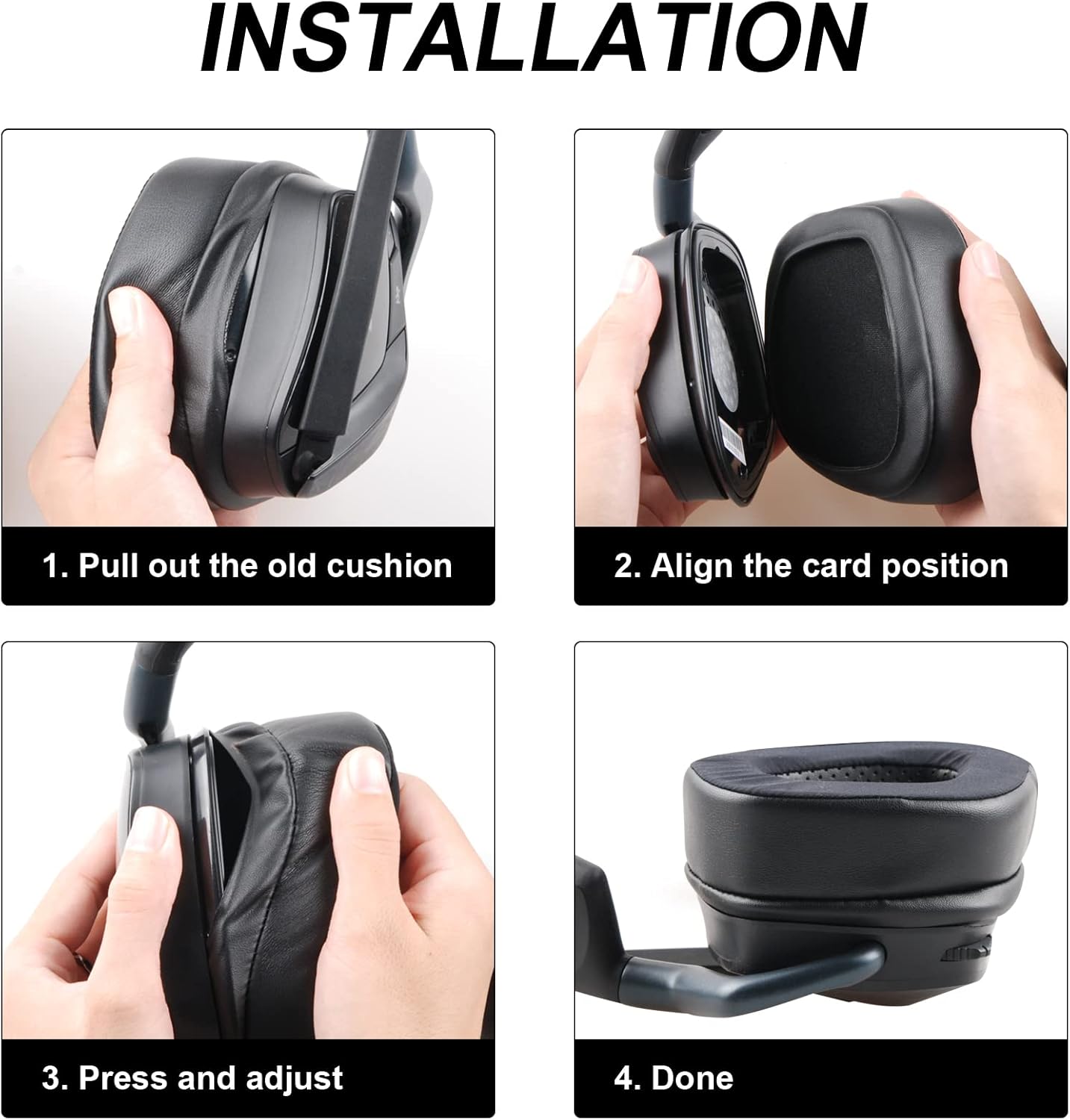 INSTALLATION

1. Pull out the old cushion

2. Align the card position

3. Press and adjust

4. Done