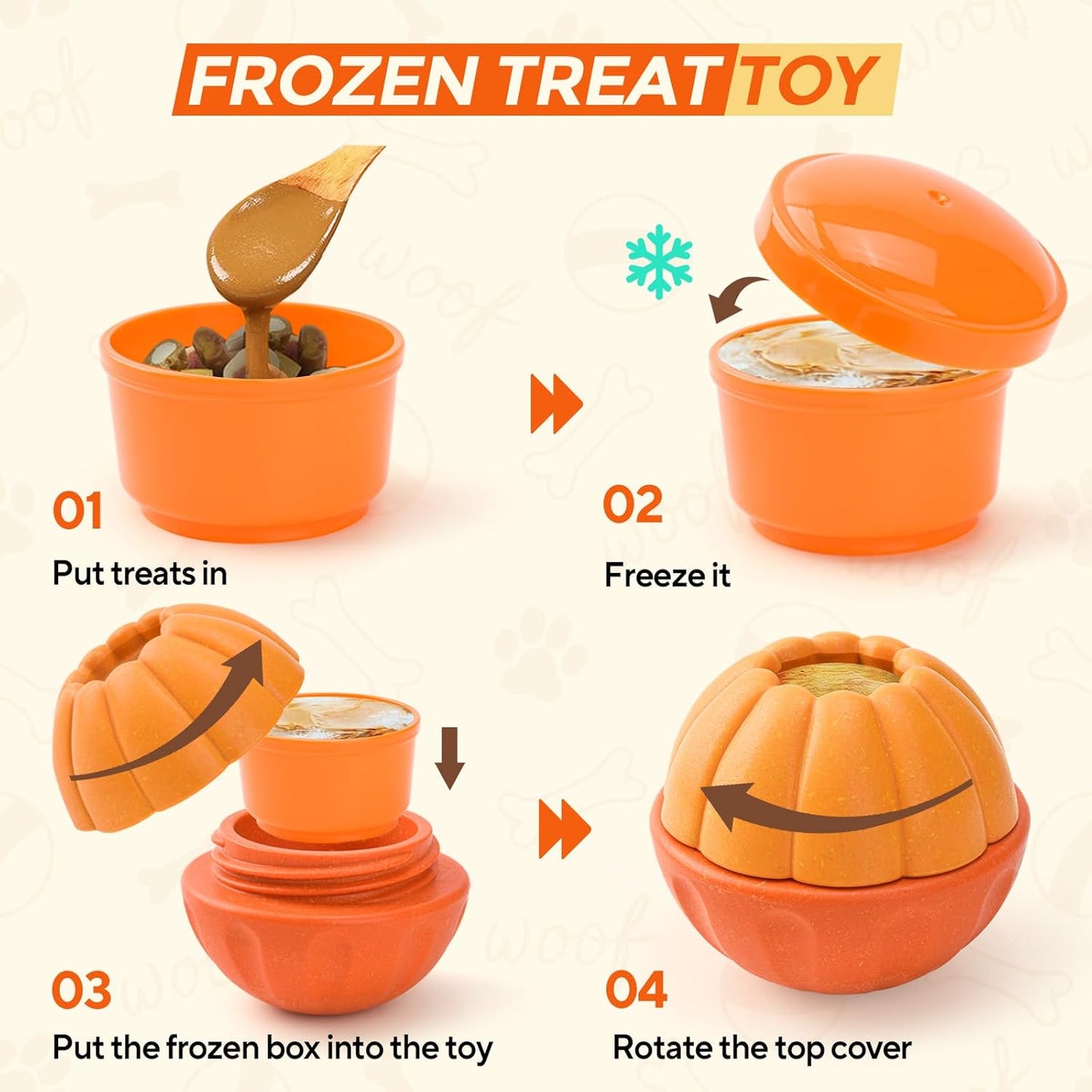 FROZEN TREAT TOY

01
Put treats in

02
Freeze it

03
Put the frozen box into the toy

04
Rotate the top cover