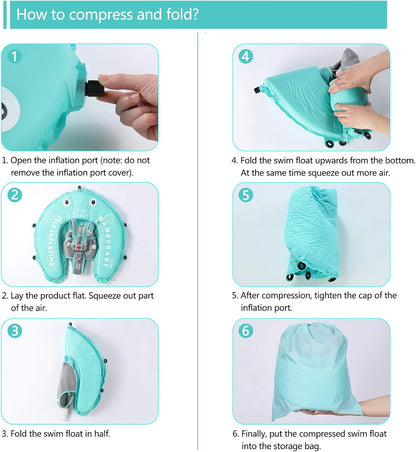 How to compress and fold?

1

1. Open the inflation port (note: do not remove the inflation port cover).

2

SELF INFLATING
MAMBOBABY

2. Lay the product flat. Squeeze out part of the air.

3

3. Fold the swim float in half.

4

4. Fold the swim float upwards from the bottom. At the same time squeeze out more air.

5

5. After compression, tighten the cap of the inflation port.

6

6. Finally, put the compressed swim float into the storage bag.