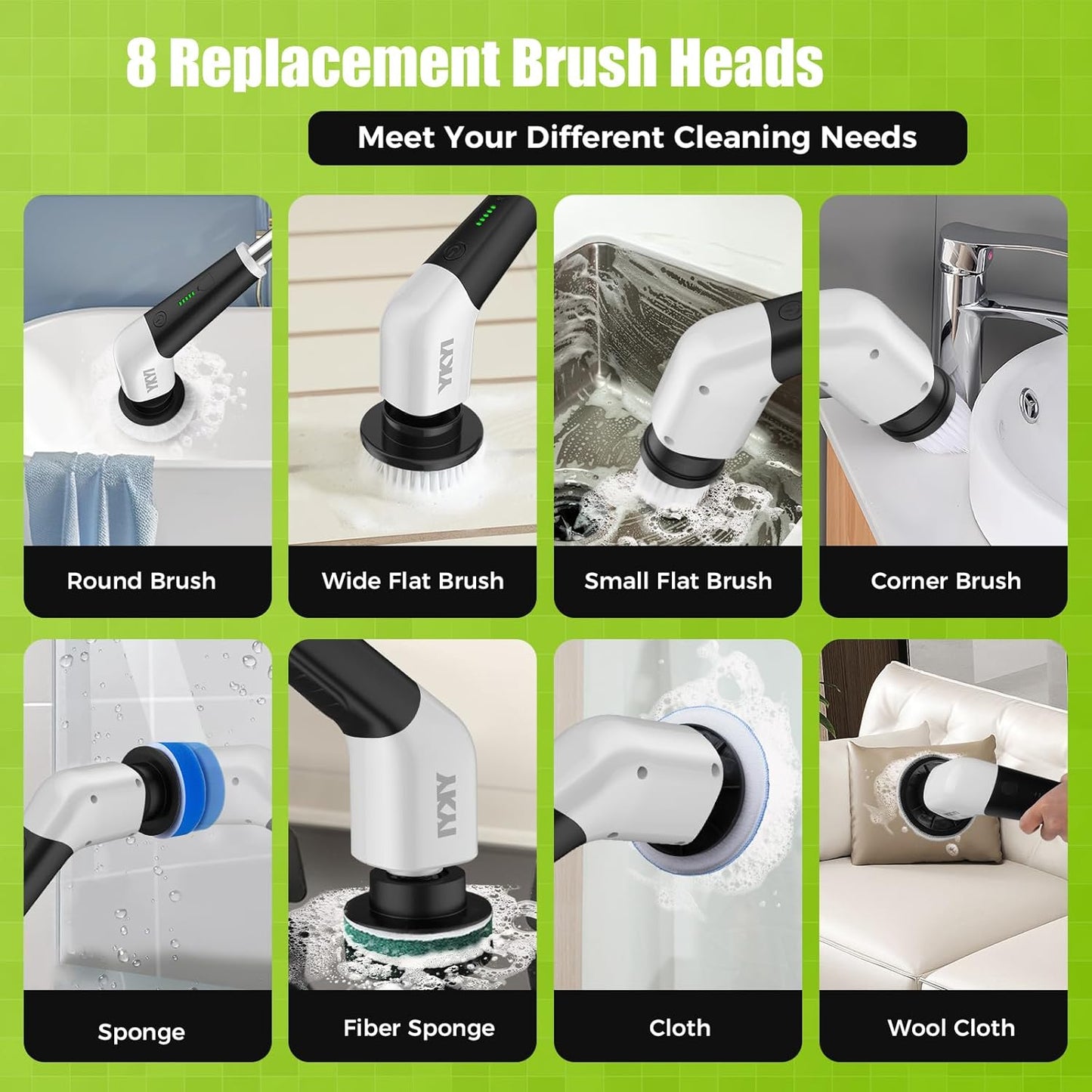 8 Replacement Brush Heads

Meet Your Different Cleaning Needs

YKYI

Round Brush

YKYI

Wide Flat Brush

Small Flat Brush

Corner Brush

Sponge

YKYI

Fiber Sponge

Cloth

Wool Cloth