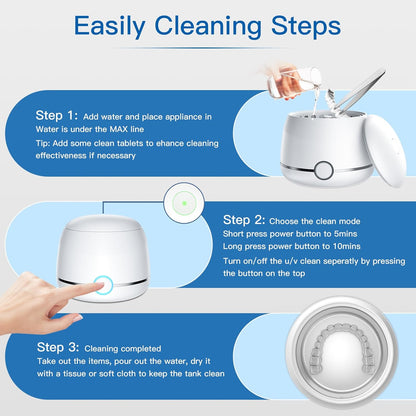 Easily Cleaning Steps

Step 1: Add water and place appliance in Water is under the MAX line
Tip: Add some clean tablets to ehance cleaning effectiveness if necessary

Step 2: Choose the clean mode
Short press power button to 5mins
Long press power button to 10mins
Turn on/off the u/v clean seperatly by pressing the button on the top

Step 3: Cleaning completed
Take out the items, pour out the water, dry it with a tissue or soft cloth to keep the tank clean