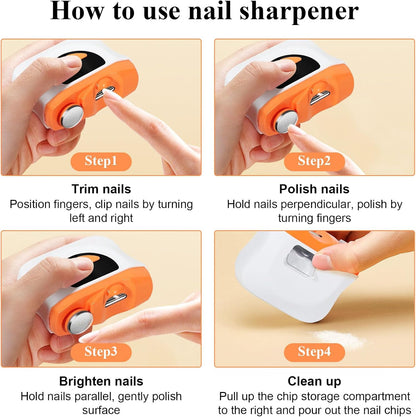 How to use nail sharpener

Step1

Trim nails
Position fingers, clip nails by turning left and right

Step2

Polish nails
Hold nails perpendicular, polish by turning fingers

Step3

Brighten nails
Hold nails parallel, gently polish surface

Step4

Clean up
Pull up the chip storage compartment to the right and pour out the nail chips