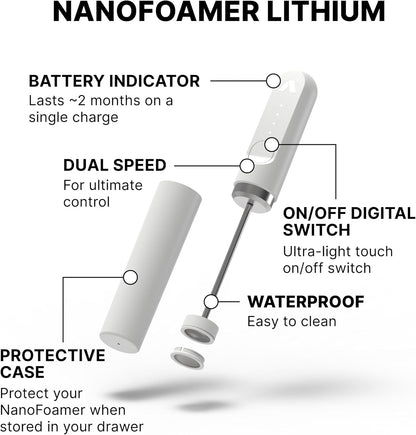 NANOFOAMER LITHIUM

BATTERY INDICATOR
Lasts ~2 months on a single charge

DUAL SPEED
For ultimate control

ON/OFF DIGITAL SWITCH
Ultra-light touch on/off switch

WATERPROOF
Easy to clean

PROTECTIVE CASE
Protect your NanoFoamer when stored in your drawer