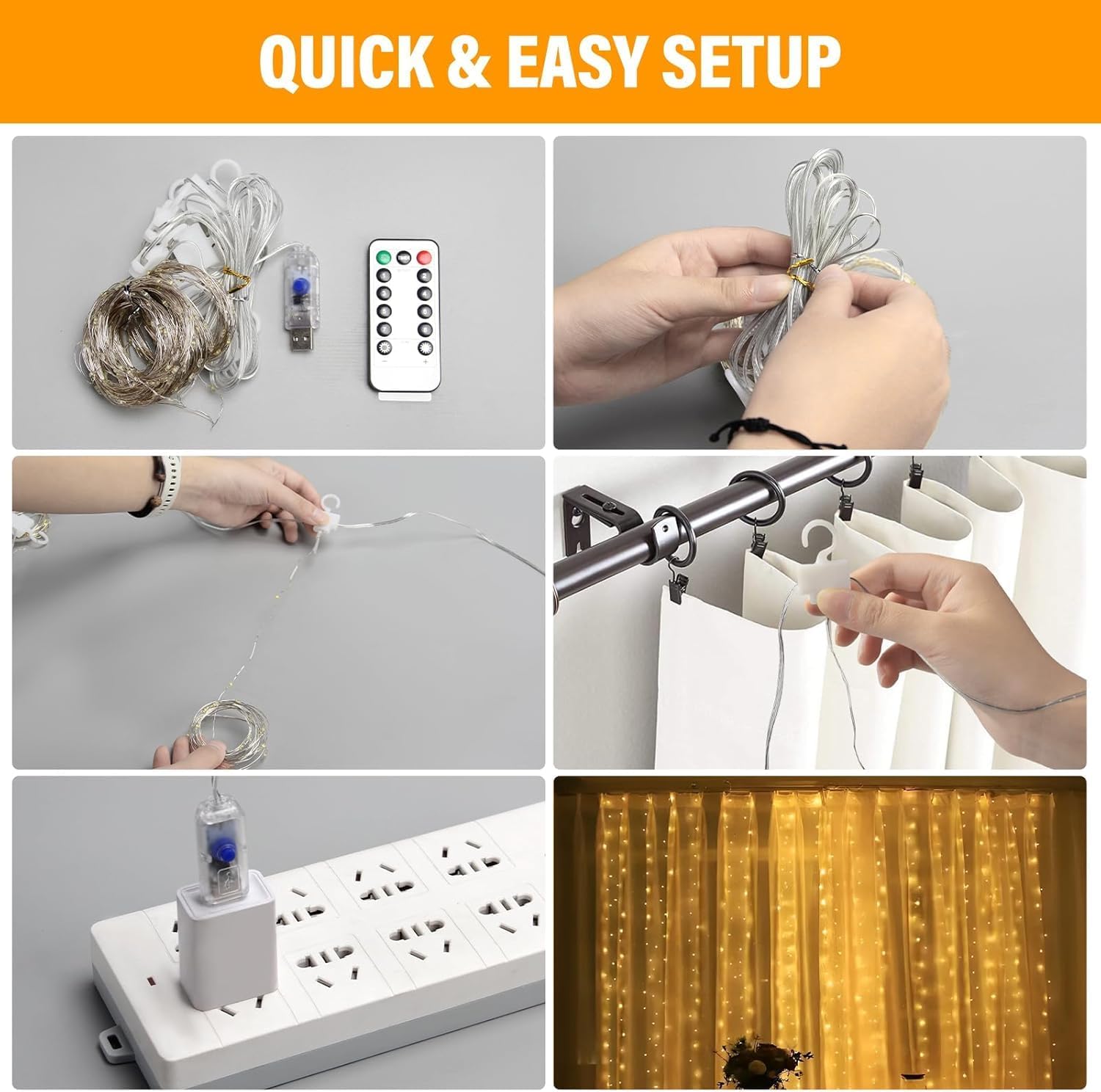 QUICK & EASY SETUP