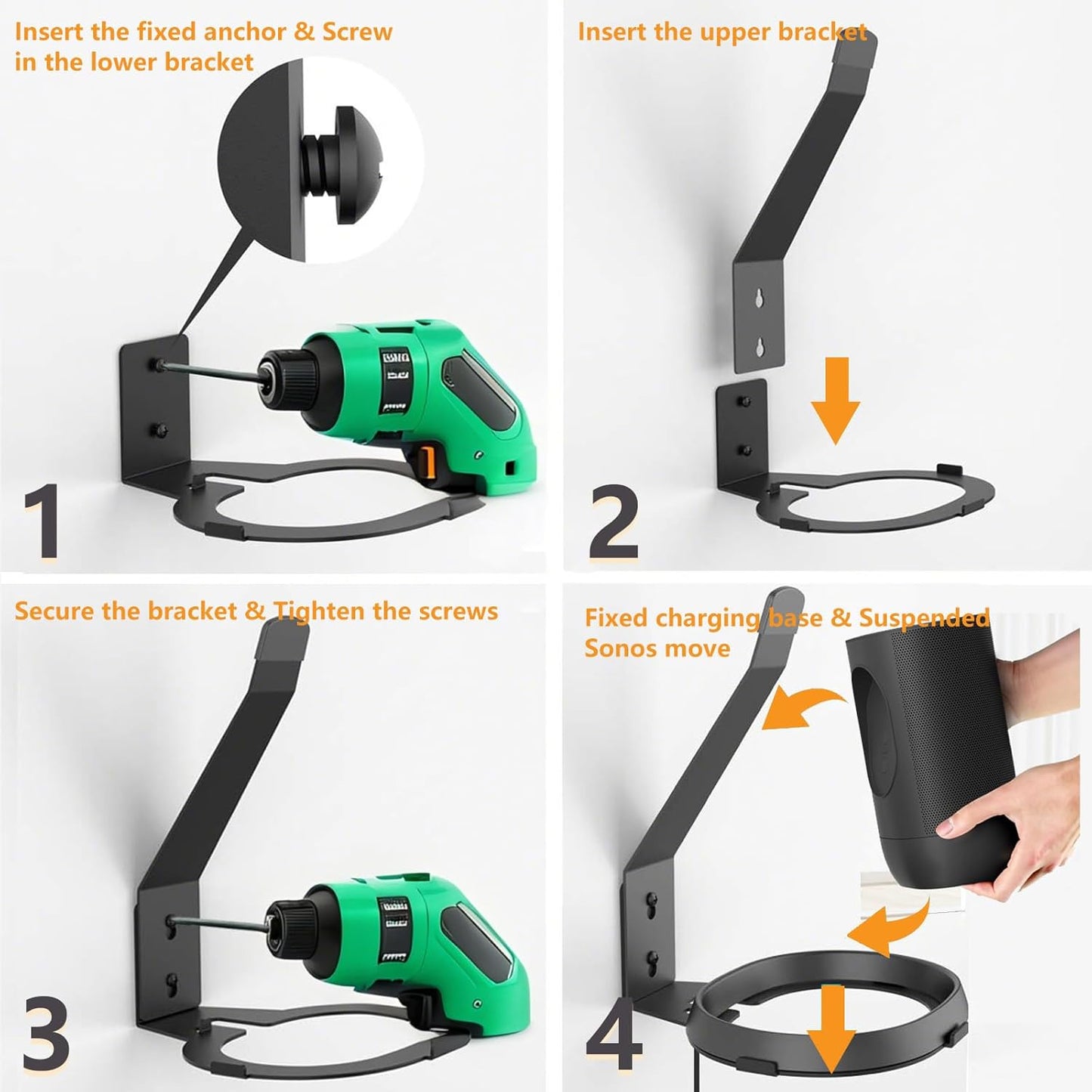 Insert the fixed anchor & Screw in the lower bracket

1

Insert the upper bracket

2

Secure the bracket & Tighten the screws

3

Fixed charging base & Suspended Sonos move

4