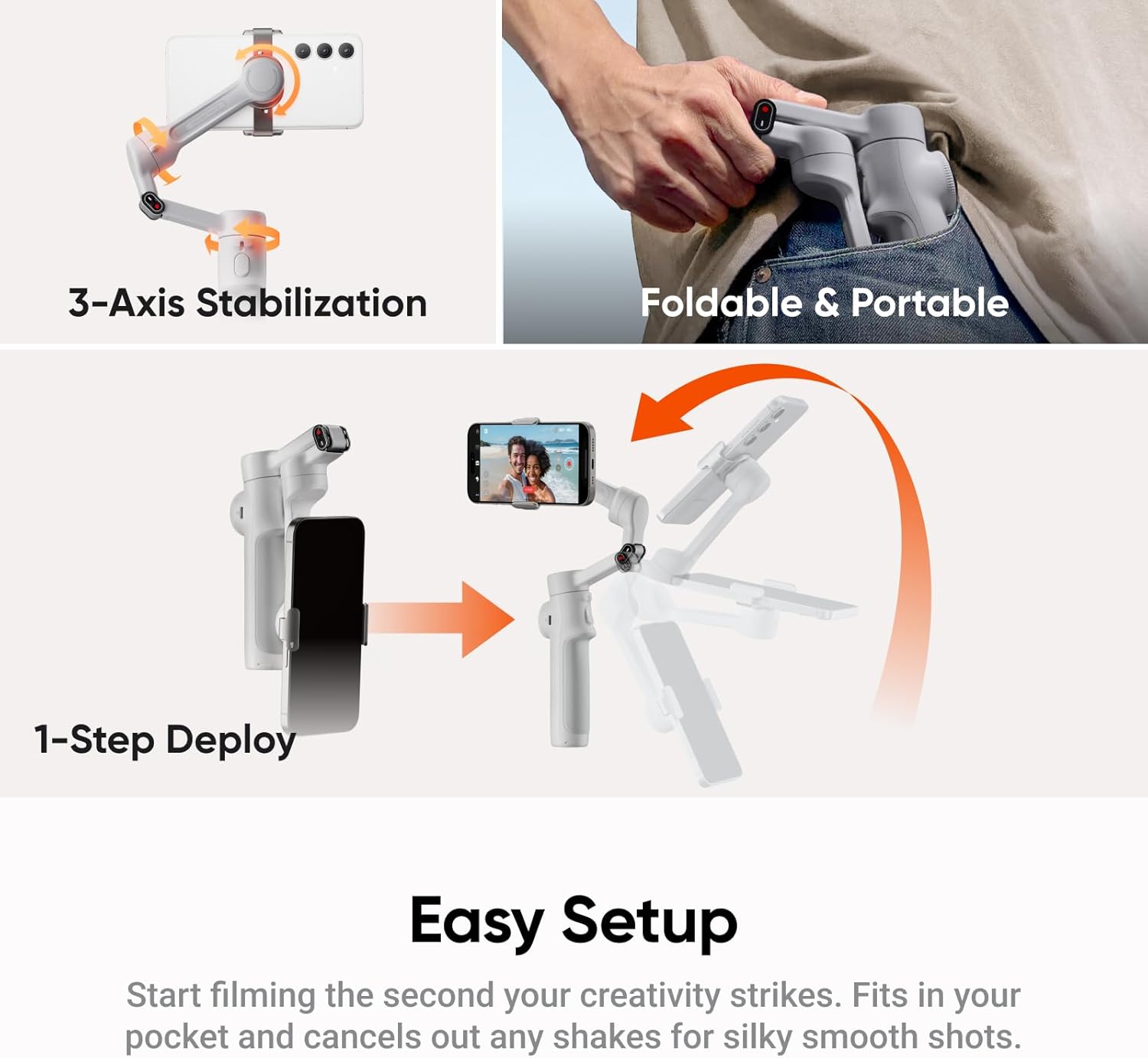 3-Axis Stabilization

Foldable & Portable

1-Step Deploy

Easy Setup

Start filming the second your creativity strikes. Fits in your pocket and cancels out any shakes for silky smooth shots.