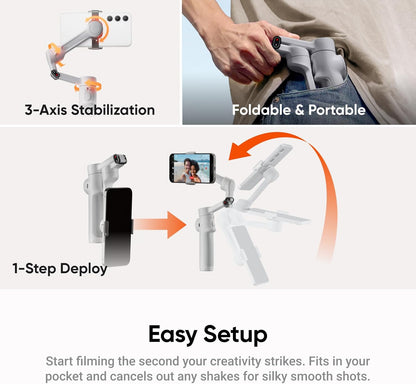 3-Axis Stabilization

Foldable & Portable

1-Step Deploy

Easy Setup

Start filming the second your creativity strikes. Fits in your pocket and cancels out any shakes for silky smooth shots.