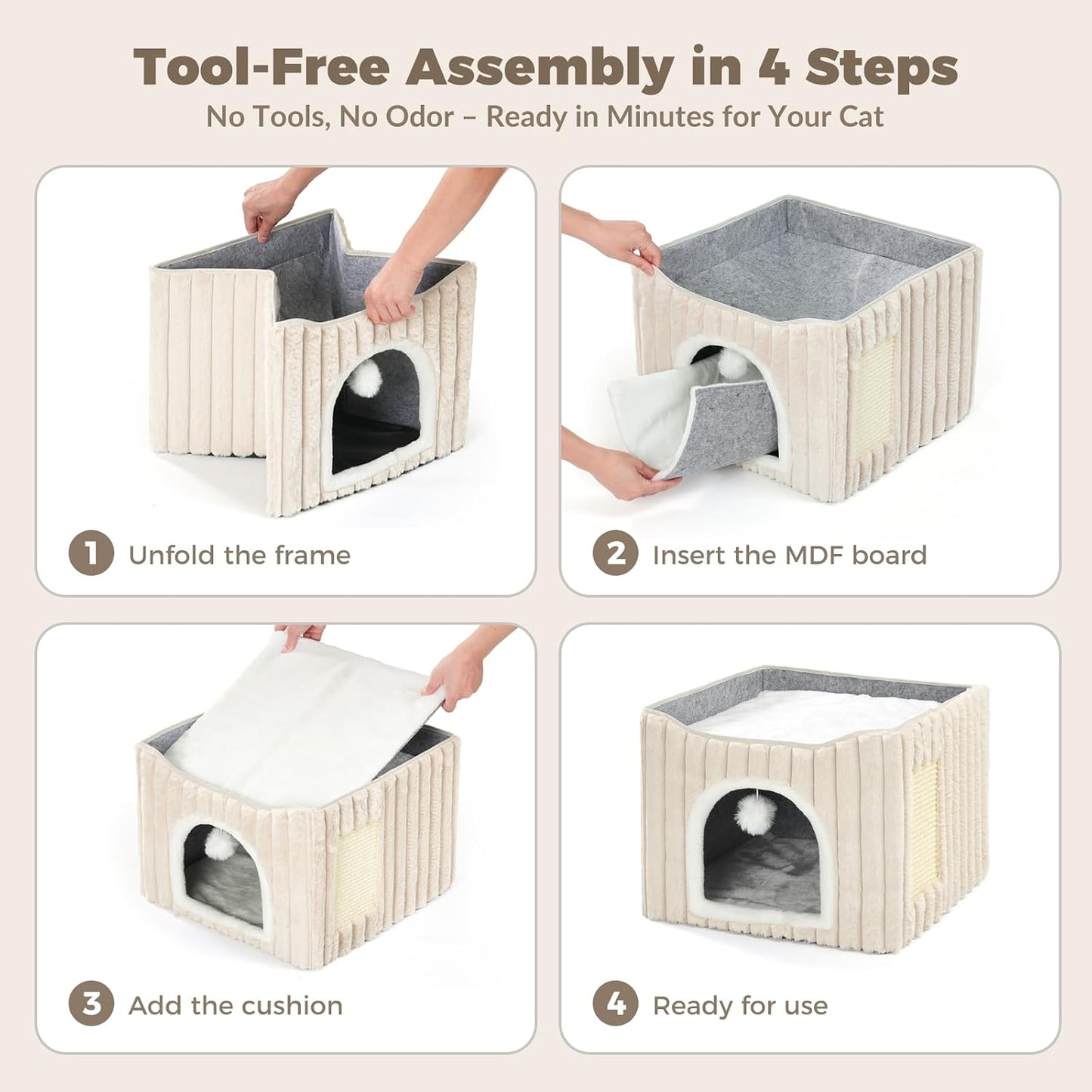 Tool-Free Assembly in 4 Steps

No Tools, No Odor – Ready in Minutes for Your Cat

1 Unfold the frame

2 Insert the MDF board

3 Add the cushion

4 Ready for use