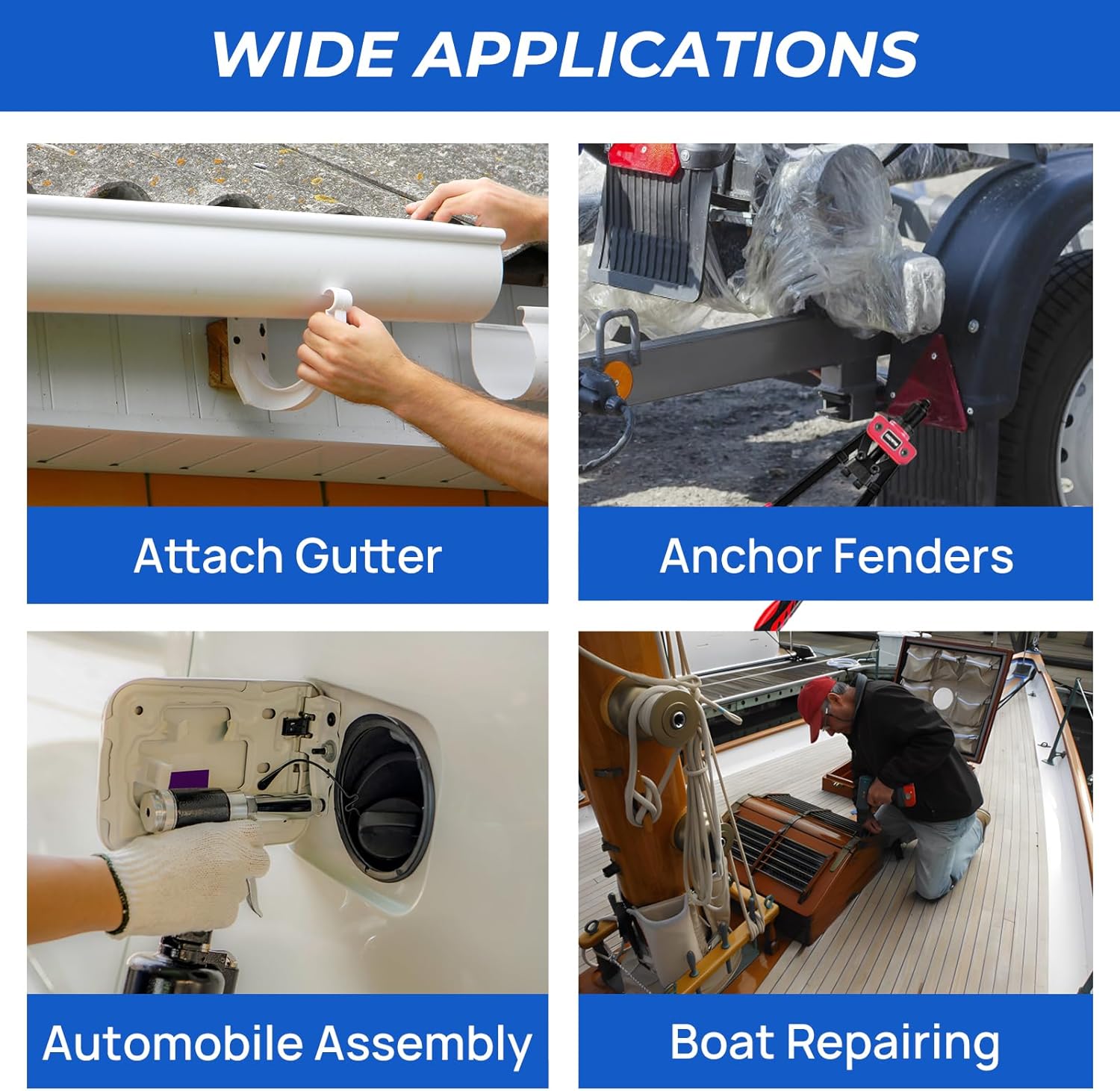 WIDE APPLICATIONS

Attach Gutter

Anchor Fenders

Automobile Assembly

Boat Repairing