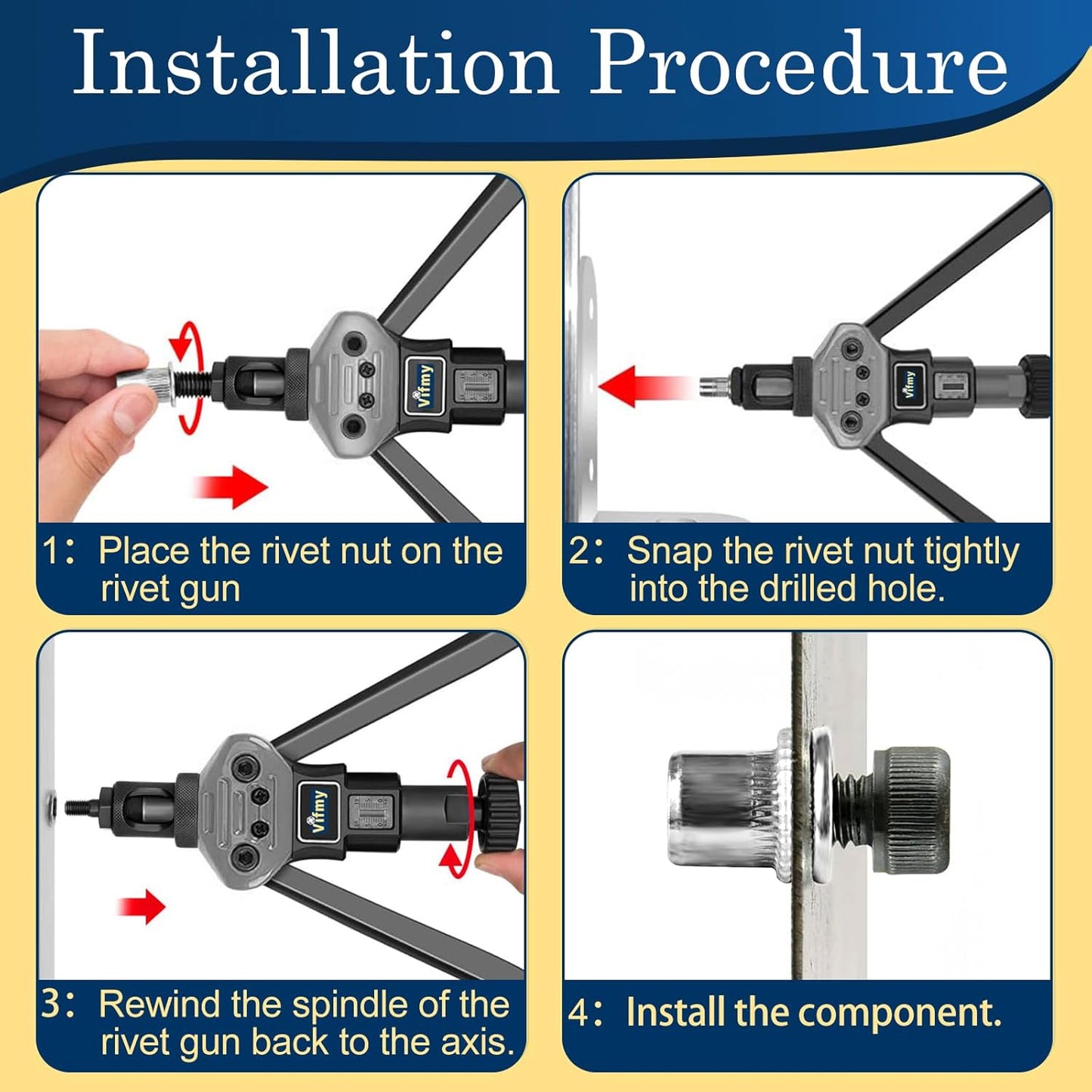 Installation Procedure

Vifmy

1: Place the rivet nut on the rivet gun

Vifmy

2: Snap the rivet nut tightly into the drilled hole.

Vifmy

3: Rewind the spindle of the rivet gun back to the axis.

4: Install the component.