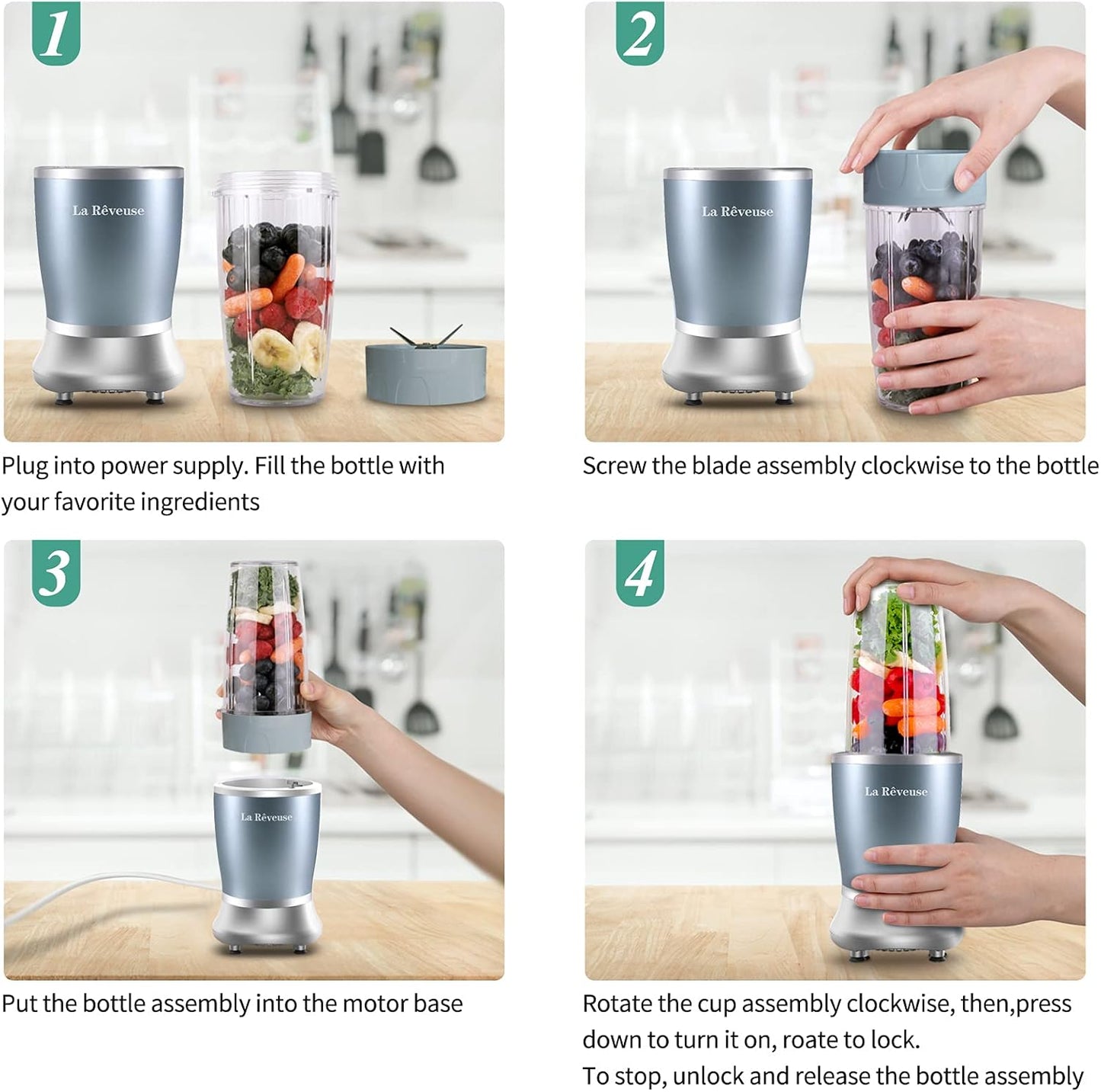 1

La Rêveuse

Plug into power supply. Fill the bottle with your favorite ingredients

2

La Rêveuse

Screw the blade assembly clockwise to the bottle

3

La Rêveuse

Put the bottle assembly into the motor base

4

La Rêveuse

Rotate the cup assembly clockwise, then,press down to turn it on, roate to lock.
To stop, unlock and release the bottle assembly