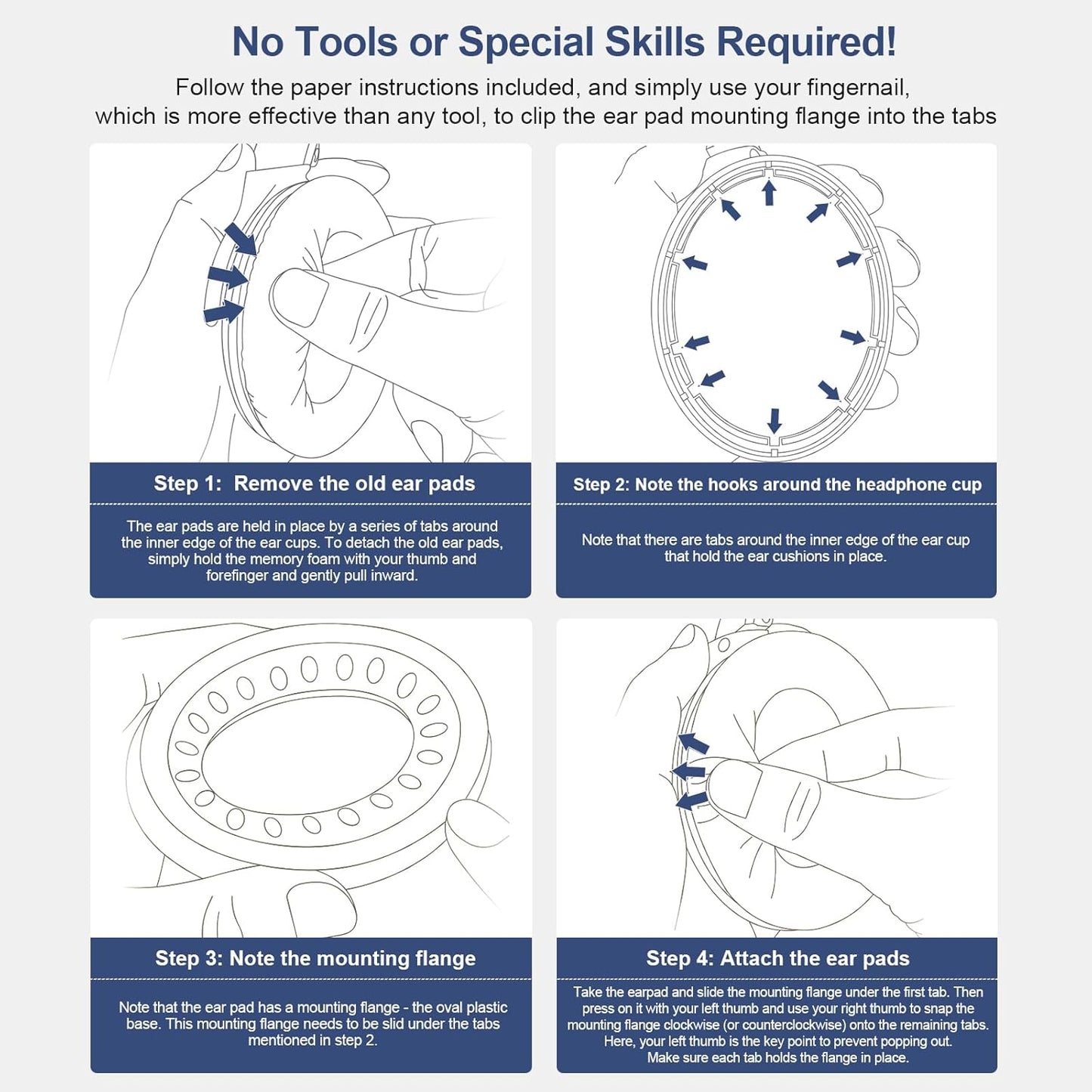 No Tools or Special Skills Required!

Follow the paper instructions included, and simply use your fingernail, which is more effective than any tool, to clip the ear pad mounting flange into the tabs

Step 1: Remove the old ear pads

The ear pads are held in place by a series of tabs around the inner edge of the ear cups. To detach the old ear pads, simply hold the memory foam with your thumb and forefinger and gently pull inward.

Step 2: Note the hooks around the headphone cup

Note that there are tabs around the inner edge of the ear cup that hold the ear cushions in place.

Step 3: Note the mounting flange

Note that the ear pad has a mounting flange - the oval plastic base. This mounting flange needs to be slid under the tabs mentioned in step 2.

Step 4: Attach the ear pads

Take the earpad and slide the mounting flange under the first tab. Then press on it with your left thumb and use your right thumb to snap the mounting flange clockwise (or counterclockwise) onto the remaining tabs. Here, your left thumb is the key point to prevent popping out. Make sure each tab holds the flange in place.