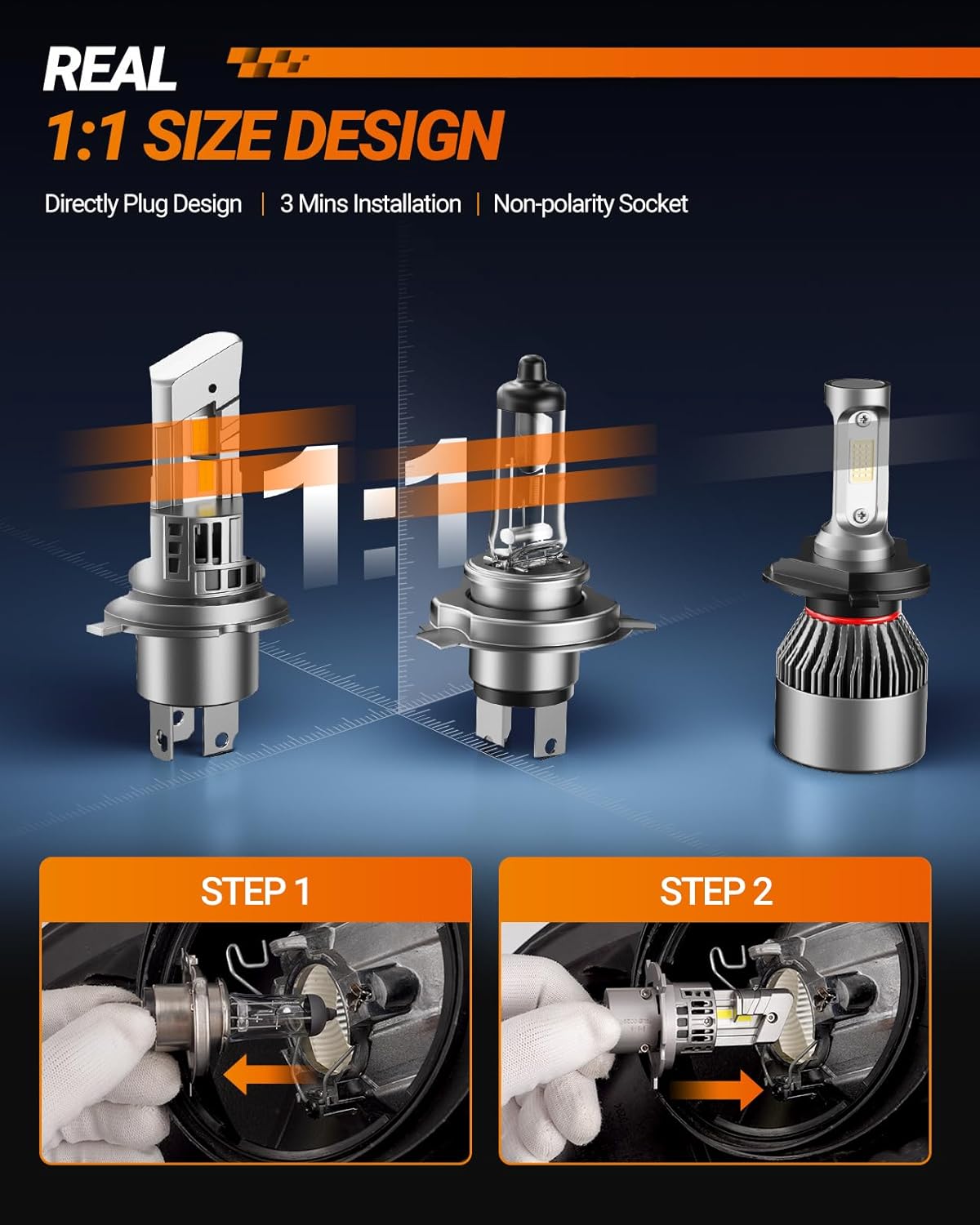 REAL
1:1 SIZE DESIGN

Directly Plug Design | 3 Mins Installation | Non-polarity Socket

1:1

STEP 1

STEP 2