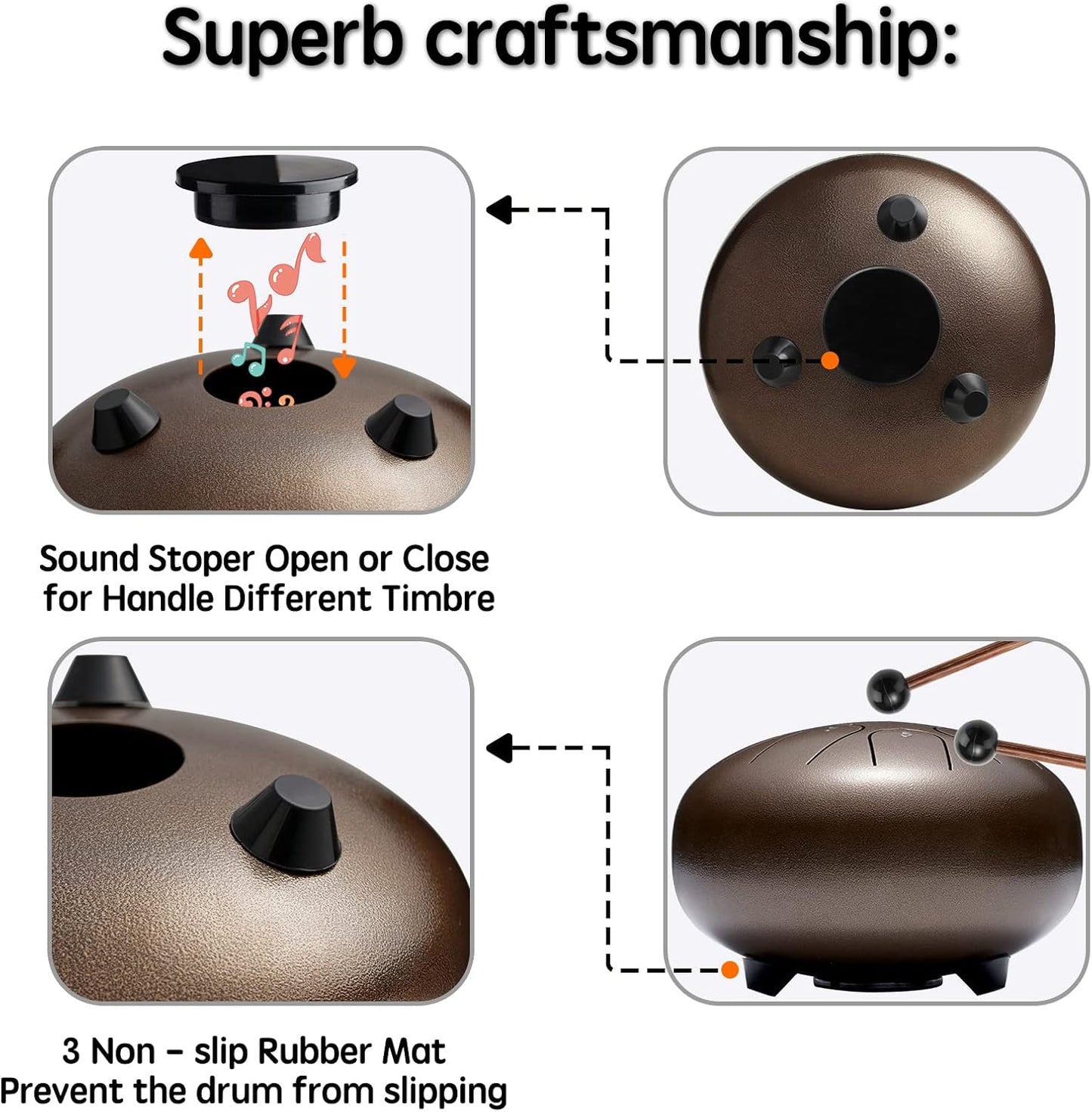 Superb craftsmanship:

Sound Stoper Open or Close
for Handle Different Timbre

3 Non – slip Rubber Mat
Prevent the drum from slipping