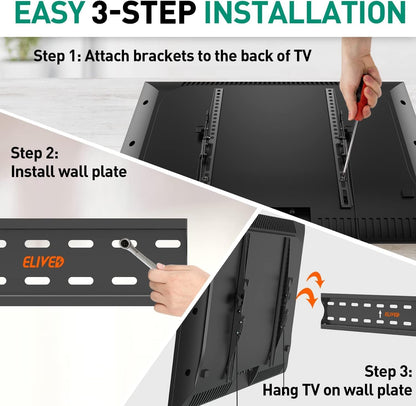 EASY 3-STEP INSTALLATION

Step 1: Attach brackets to the back of TV

Step 2:
Install wall plate

ELIVED

ELIVED

Step 3:
Hang TV on wall plate