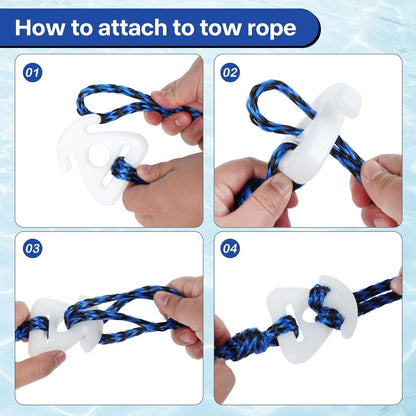 How to attach to tow rope

01

02

03

04