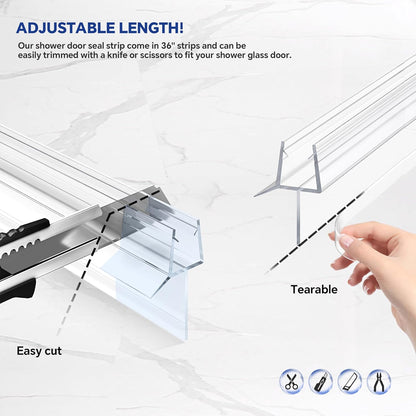 ADJUSTABLE LENGTH!

Our shower door seal strip come in 36" strips and can be easily trimmed with a knife or scissors to fit your shower glass door.

Tearable

Easy cut